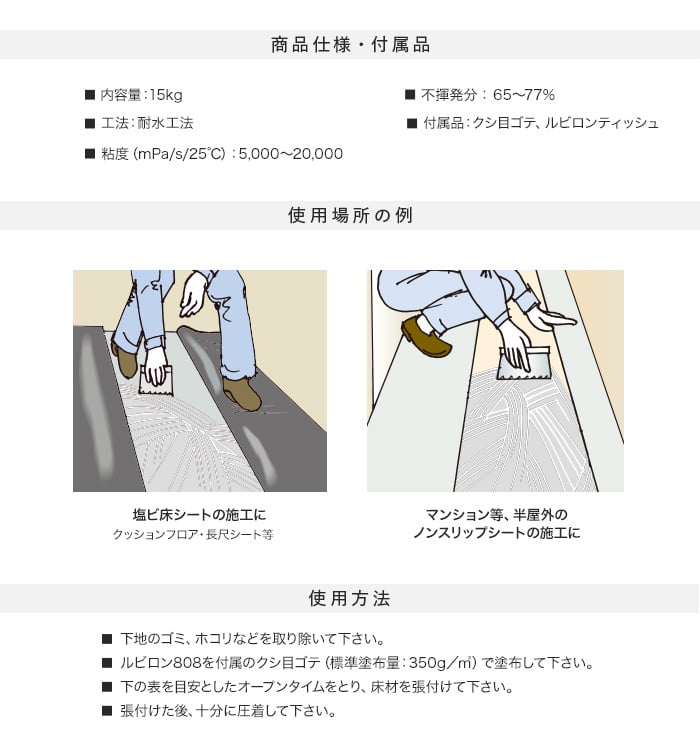 商品仕様・付属品

■ 内容量：15kg

■ 工法：耐水工法

■ 粘度（mPa/s/25℃）：5,000〜20,000

■ 不揮発分： 65〜77%

■ 付属品：クシ目ゴテ、ルビロンティッシュ

使用場所の例

塩ビ床シートの施工に
クッションフロア・長尺シート等

マンション等、半屋外の
ノンスリップシートの施工に

使用方法

■ 下地のゴミ、ホコリなどを取り除いて下さい。

■ ルビロン808を付属のクシ目ゴテ（標準塗布量：350g／㎡）で塗布して下さい。

■ 下の表を目安としたオープンタイムをとり、床材を張付けて下さい。

■ 張付けた後、十分に圧着して下さい。