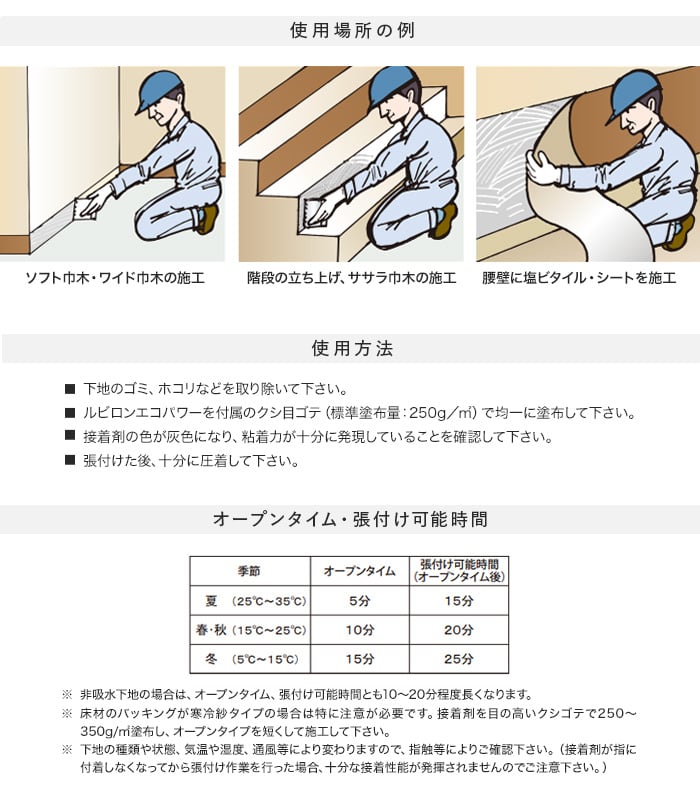 使用場所の例

ソフト巾木・ワイド巾木の施工

階段の立ち上げ、ササラ巾木の施工

腰壁に塩ビタイル・シートを施工

使用方法

■ 下地のゴミ、ホコリなどを取り除いて下さい。
■ ルビロンエコパワーを付属のクシ目ゴテ（標準塗布量：250g／㎡）で均一に塗布して下さい。
■ 接着剤の色が灰色になり、粘着力が十分に発現していることを確認して下さい。
■ 張付けた後、十分に圧着して下さい。

オープンタイム・張付け可能時間

| 季節 | オープンタイム | 張付け可能時間（オープンタイム後） |
|---|---|---|
| 夏 （25℃～35℃） | 5分 | 15分 |
| 春・秋（15℃～25℃） | 10分 | 20分 |
| 冬 （5℃～15℃） | 15分 | 25分 |

※ 非吸水下地の場合は、オープンタイム、張付け可能時間とも10～20分程度長くなります。
※ 床材のバッキングが寒冷紗タイプの場合は特に注意が必要です。接着剤を目の高いクシゴテで250～350g/㎡塗布し、オープンタイプを短くして施工して下さい。
※ 下地の種類や状態、気温や湿度、通風等により変わりますので、指触等によりご確認下さい。（接着剤が指に付着しなくなってから張付け作業を行った場合、十分な接着性能が発揮されませんのでご注意下さい。）