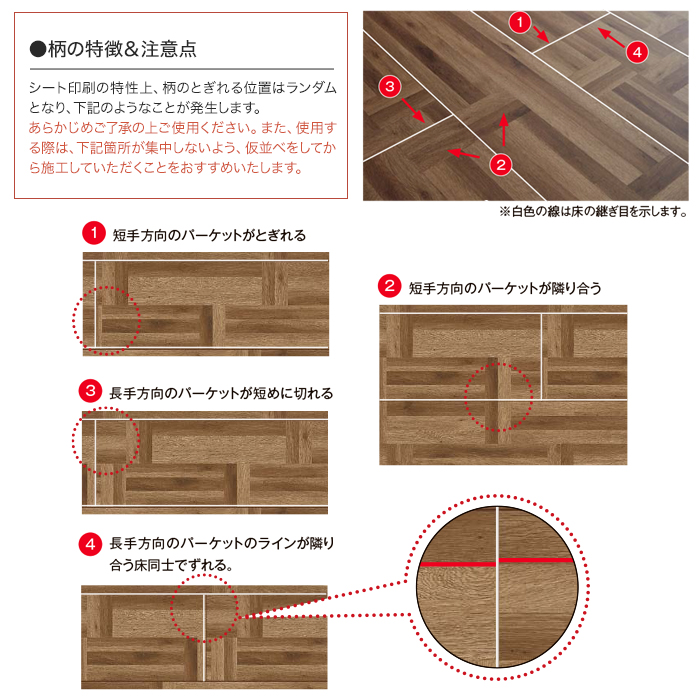 ●柄の特徴&注意点

シート印刷の特性上、柄のとぎれる位置はランダムとなり、下記のようなことが発生します。
あらかじめご了承の上ご使用ください。また、使用する際は、下記箇所が集中しないよう、仮並べをしてから施工していただくことをおすすめいたします。

1 4 3 2

※白色の線は床の継ぎ目を示します。

1 短手方向のパーケットがとぎれる

2 短手方向のパーケットが隣り合う

3 長手方向のパーケットが短めに切れる

4 長手方向のパーケットのラインが隣り合う床同士でずれる。