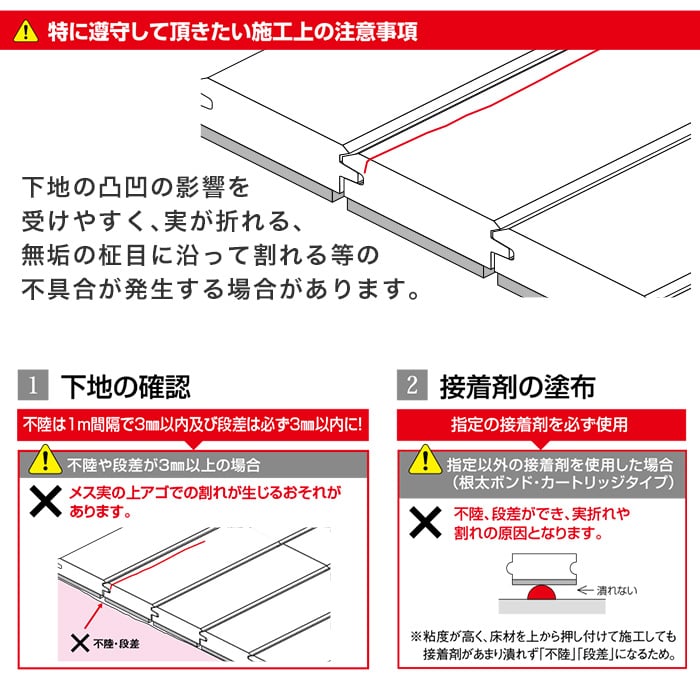 特に遵守して頂きたい施工上の注意事項

下地の凸凹の影響を受けやすく、実が折れる、無垢の柾目に沿って割れる等の不具合が発生する場合があります。

1 下地の確認

不陸は1m間隔で3㎜以内及び段差は必ず3㎜以内に!

不陸や段差が3㎜以上の場合

メス実の上アゴでの割れが生じるおそれがあります。

不陸・段差

2 接着剤の塗布

指定の接着剤を必ず使用

指定以外の接着剤を使用した場合(根太ボンド・カートリッジタイプ)

不陸、段差ができ、実折れや割れの原因となります。

潰れない

※粘度が高く、床材を上から押し付けて施工しても接着剤があまり潰れず「不陸」「段差」になるため。