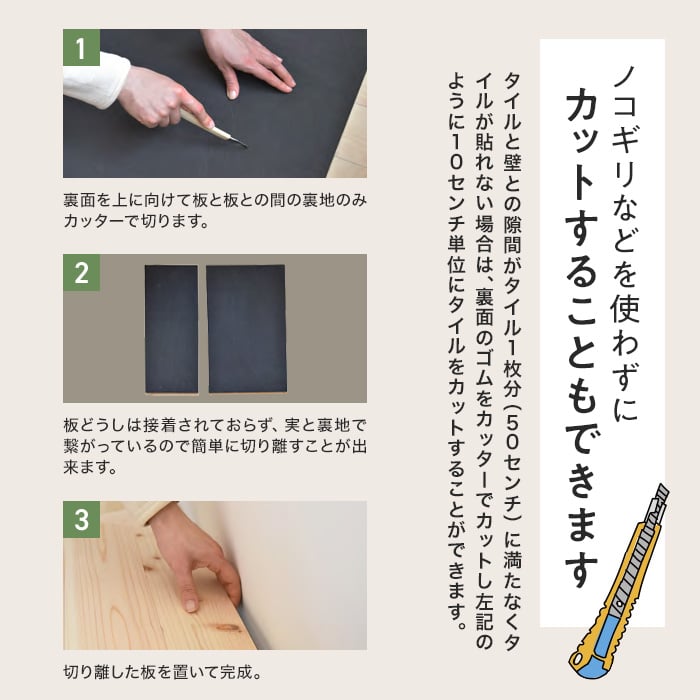 ノコギリなどを使わずに
カットすることもできます

タイルと壁との隙間がタイル1枚分（50センチ）に満たなくタイルが貼れない場合は、裏面のゴムをカッターでカットし左記のように10センチ単位にタイルをカットすることができます。

1

裏面を上に向けて板と板との間の裏地のみカッターで切ります。

2

板どうしは接着されておらず、実と裏地で繋がっているので簡単に切り離すことが出来ます。

3

切り離した板を置いて完成。