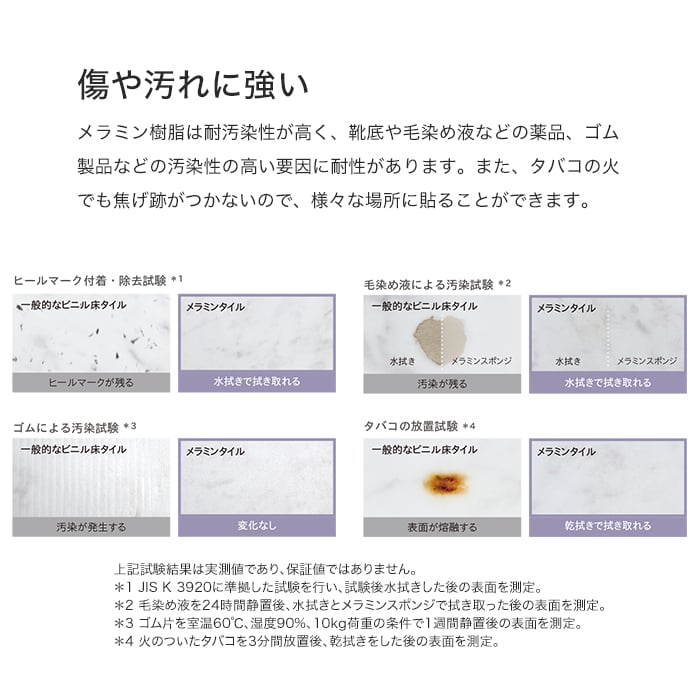 傷や汚れに強い

メラミン樹脂は耐汚染性が高く、靴底や毛染め液などの薬品、ゴム製品などの汚染性の高い要因に耐性があります。また、タバコの火でも焦げ跡がつかないので、様々な場所に貼ることができます。

ヒールマーク付着・除去試験 ＊1

一般的なビニル床タイル

ヒールマークが残る

メラミンタイル

水拭きで拭き取れる

毛染め液による汚染試験 ＊2

一般的なビニル床タイル

水拭き

メラミンスポンジ

汚染が残る

メラミンタイル

水拭き

メラミンスポンジ

水拭きで拭き取れる

ゴムによる汚染試験 ＊3

一般的なビニル床タイル

汚染が発生する

メラミンタイル

変化なし

タバコの放置試験 ＊4

一般的なビニル床タイル

表面が熔融する

メラミンタイル

乾拭きで拭き取れる

上記試験結果は実測値であり、保証値ではありません。
＊1 JIS K 3920に準拠した試験を行い、試験後水拭きした後の表面を測定。
＊2 毛染め液を24時間静置後、水拭きとメラミンスポンジで拭き取った後の表面を測定。
＊3 ゴム片を室温60℃、湿度90%、10kg荷重の条件で1週間静置後の表面を測定。
＊4 火のついたタバコを3分間放置後、乾拭きをした後の表面を測定。