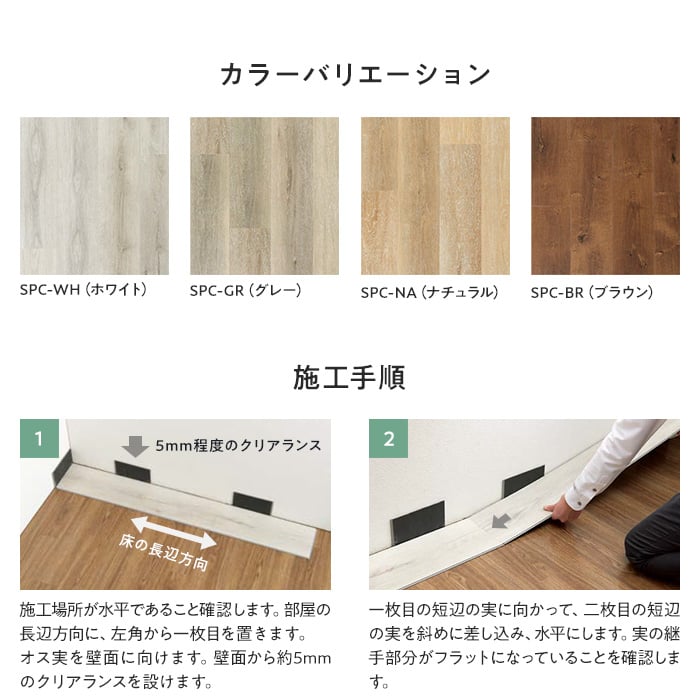 カラーバリエーション

SPC-WH（ホワイト）

SPC-GR（グレー）

SPC-NA（ナチュラル）

SPC-BR（ブラウン）

施工手順

1

5mm程度のクリアランス

床の長辺方向

施工場所が水平であること確認します。部屋の長辺方向に、左角から一枚目を置きます。オス実を壁面に向けます。壁面から約5mmのクリアランスを設けます。

2

一枚目の短辺の実に向かって、二枚目の短辺の実を斜めに差し込み、水平にします。実の継手部分がフラットになっていることを確認します。