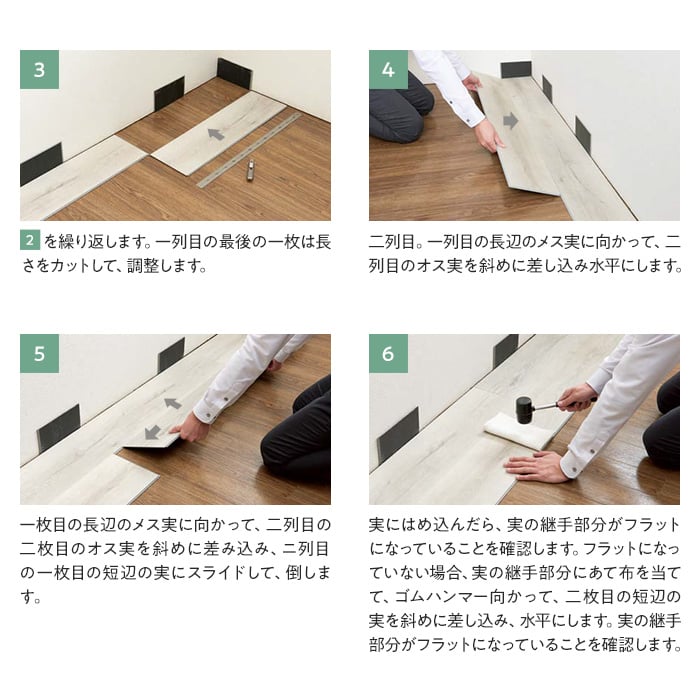 3

2 を繰り返します。一列目の最後の一枚は長さをカットして、調整します。

4

二列目。一列目の長辺のメス実に向かって、二列目のオス実を斜めに差し込み水平にします。

5

一枚目の長辺のメス実に向かって、二列目の二枚目のオス実を斜めに差み込み、二列目の一枚目の短辺の実にスライドして、倒します。

6

実にはめ込んだら、実の継手部分がフラットになっていることを確認します。フラットになっていない場合、実の継手部分にあて布を当てて、ゴムハンマー向かって、二枚目の短辺の実を斜めに差し込み、水平にします。実の継手部分がフラットになっていることを確認します。