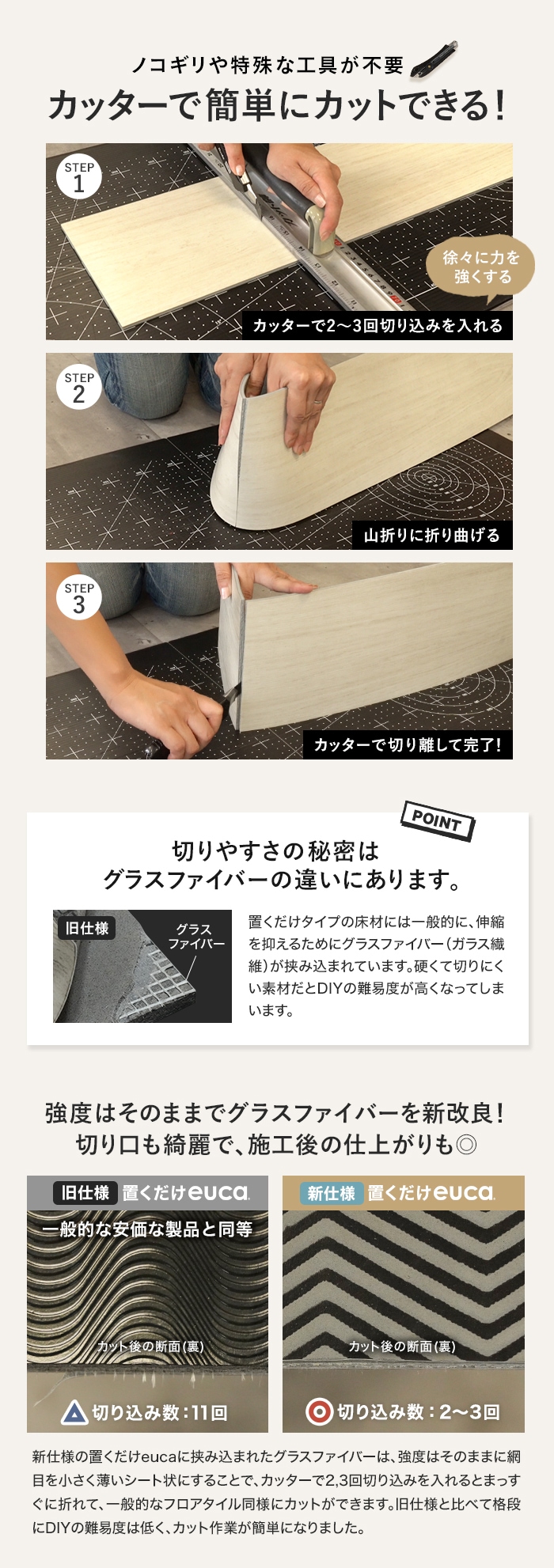 ノコギリや特殊な工具が不要
カッターで簡単にカットできる!

STEP 1
徐々に力を強くする
カッターで2〜3回切り込みを入れる

STEP 2
山折りに折り曲げる

STEP 3
カッターで切り離して完了!

POINT
切りやすさの秘密は
グラスファイバーの違いにあります。

旧仕様
グラスファイバー

置くだけタイプの床材には一般的に、伸縮を抑えるためにグラスファイバー(ガラス繊維)が挟み込まれています。硬くて切りにくい素材だとDIYの難易度が高くなってしまいます。

強度はそのままでグラスファイバーを新改良!
切り口も綺麗で、施工後の仕上がりも◎

旧仕様 置くだけeuca
一般的な安価な製品と同等
カット後の断面(裏)
△ 切り込み数:11回

新仕様 置くだけeuca
カット後の断面(裏)
◎ 切り込み数:2〜3回

新仕様の置くだけeucaに挟み込まれたグラスファイバーは、強度はそのままに網目を小さく薄いシート状にすることで、カッターで2,3回切り込みを入れるとまっすぐに折れて、一般的なフロアタイル同様にカットができます。旧仕様と比べて格段にDIYの難易度は低く、カット作業が簡単になりました。