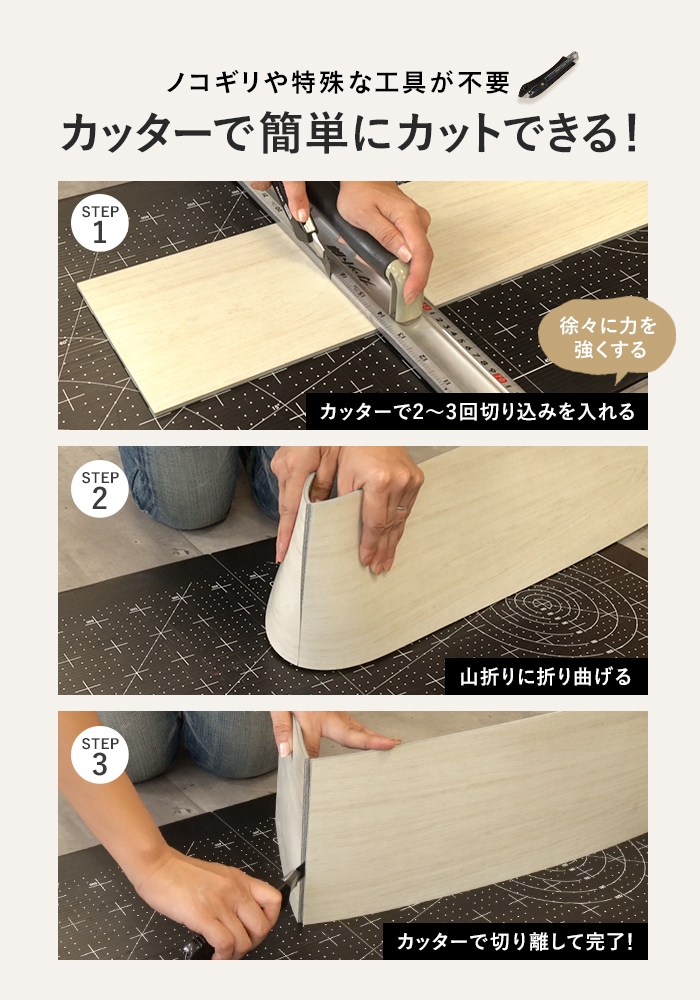 ノコギリや特殊な工具が不要
カッターで簡単にカットできる!

STEP 1
徐々に力を強くする
カッターで2〜3回切り込みを入れる

STEP 2
山折りに折り曲げる

STEP 3
カッターで切り離して完了!