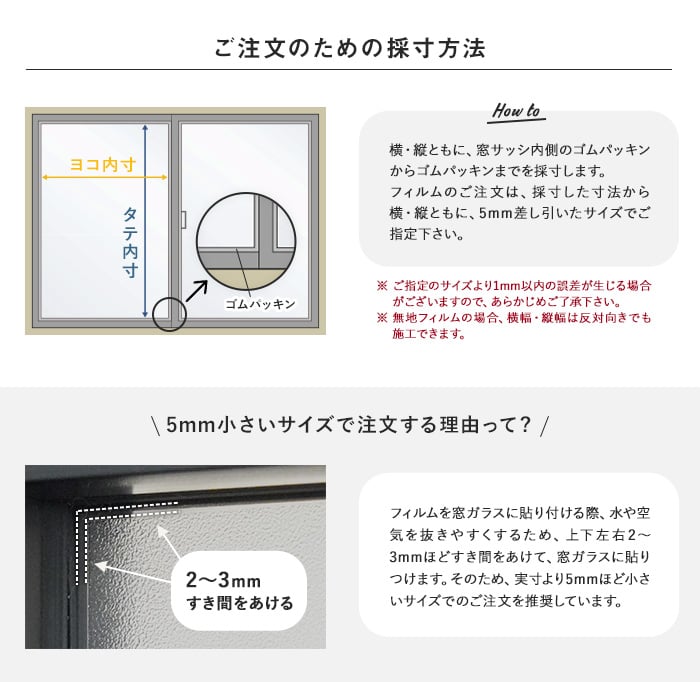 ご注文のための採寸方法

ヨコ内寸

タテ内寸

ゴムパッキン

How to

横・縦ともに、窓サッシ内側のゴムパッキンからゴムパッキンまでを採寸します。
フィルムのご注文は、採寸した寸法から横・縦ともに、5mm差し引いたサイズでご指定下さい。

※ ご指定のサイズより1mm以内の誤差が生じる場合がございますので、あらかじめご了承下さい。
※ 無地フィルムの場合、横幅・縦幅は反対向きでも施工できます。

\ 5mm小さいサイズで注文する理由って？ /

2〜3mm
すき間をあける

フィルムを窓ガラスに貼り付ける際、水や空気を抜きやすくするため、上下左右2〜3mmほどすき間をあけて、窓ガラスに貼りつけます。そのため、実寸より5mmほど小さいサイズでのご注文を推奨しています。