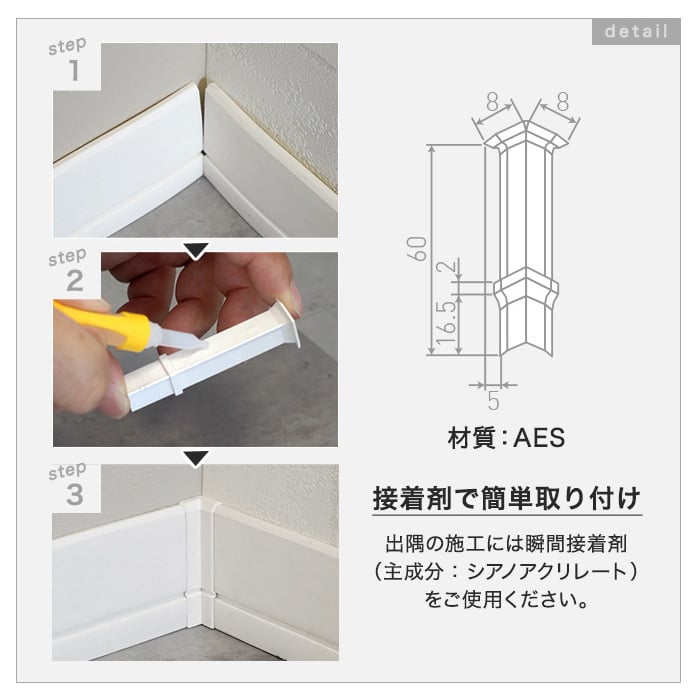 detail

step 1

step 2

step 3

8
8
60
2
16.5
5

材質：AES

接着剤で簡単取り付け

出隅の施工には瞬間接着剤（主成分：シアノアクリレート）をご使用ください。