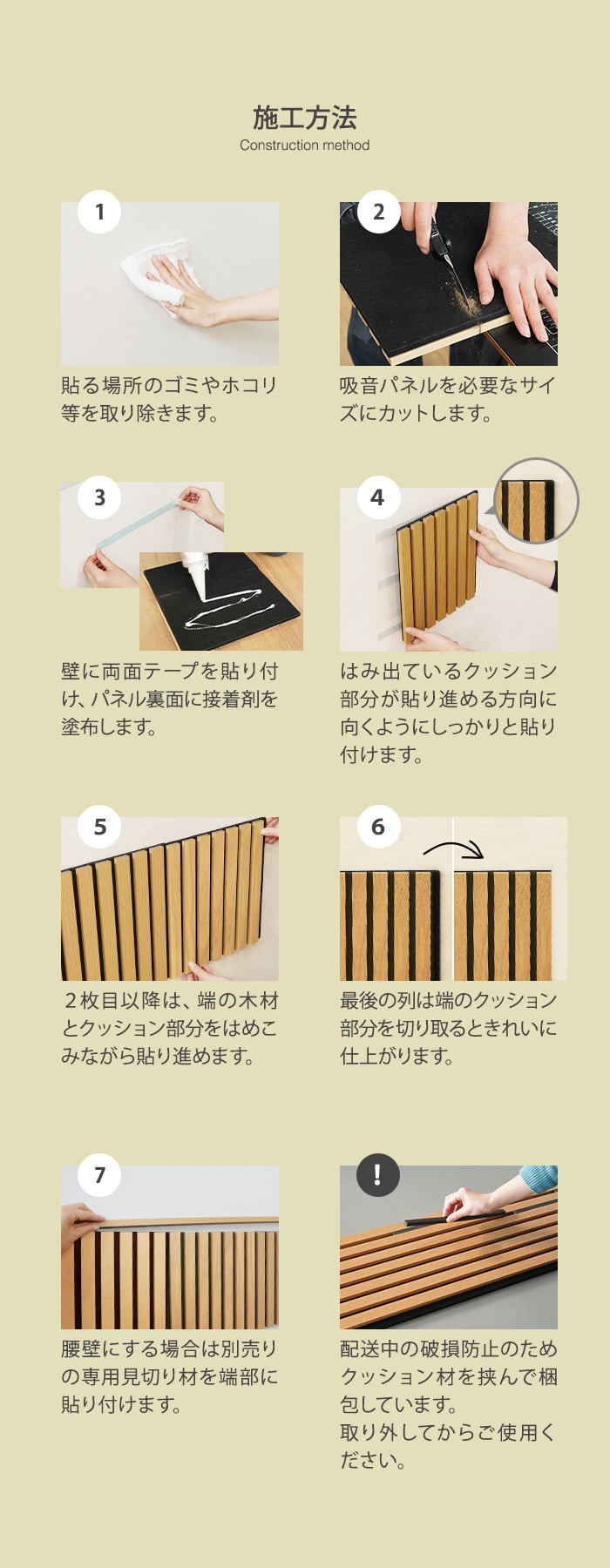 施工方法
Construction method

1
貼る場所のゴミやホコリ等を取り除きます。

2
吸音パネルを必要なサイズにカットします。

3
壁に両面テープを貼り付け、パネル裏面に接着剤を塗布します。

4
はみ出ているクッション部分が貼り進める方向に向くようにしっかりと貼り付けます。

5
２枚目以降は、端の木材とクッション部分をはめこみながら貼り進めます。

6
最後の列は端のクッション部分を切り取るときれいに仕上がります。

7
腰壁にする場合は別売りの専用見切り材を端部に貼り付けます。

!
配送中の破損防止のためクッション材を挟んで梱包しています。
取り外してからご使用ください。