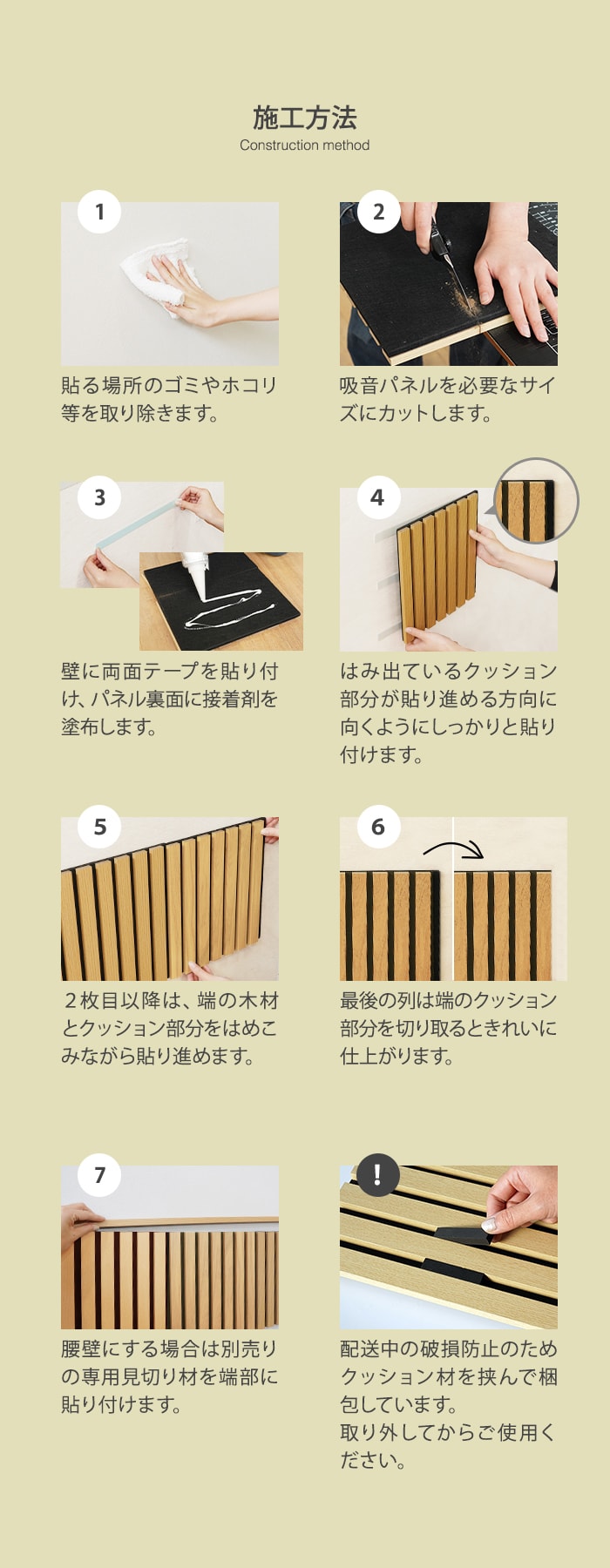 施工方法
Construction method

1
貼る場所のゴミやホコリ等を取り除きます。

2
吸音パネルを必要なサイズにカットします。

3
壁に両面テープを貼り付け、パネル裏面に接着剤を塗布します。

4
はみ出ているクッション部分が貼り進める方向に向くようにしっかりと貼り付けます。

5
２枚目以降は、端の木材とクッション部分をはめこみながら貼り進めます。

6
最後の列は端のクッション部分を切り取るときれいに仕上がります。

7
腰壁にする場合は別売りの専用見切り材を端部に貼り付けます。

!
配送中の破損防止のためクッション材を挟んで梱包しています。
取り外してからご使用ください。