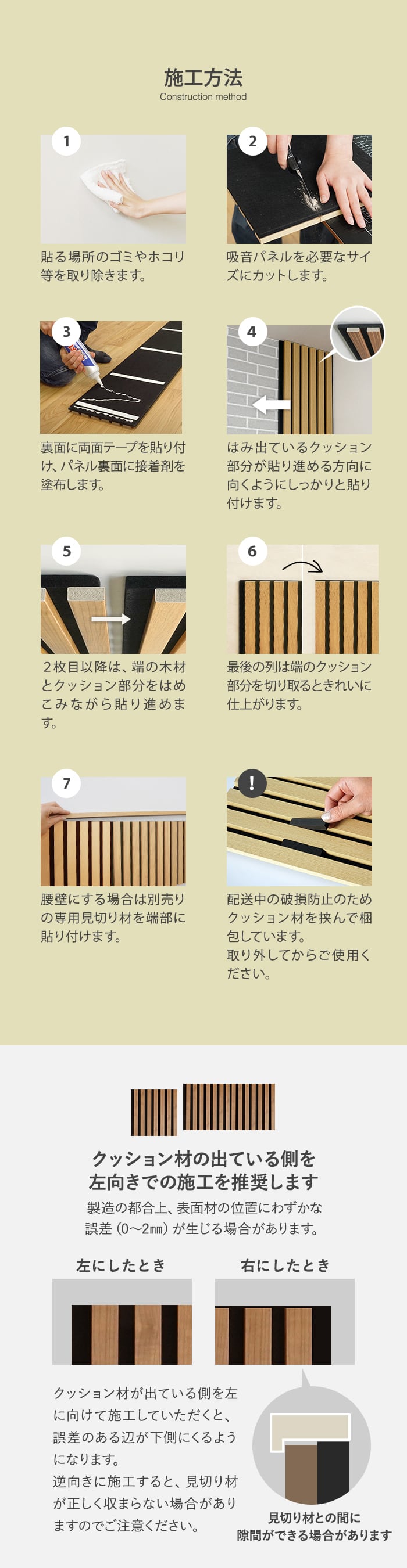 施工方法
Construction method

1
貼る場所のゴミやホコリ等を取り除きます。

2
吸音パネルを必要なサイズにカットします。

3
裏面に両面テープを貼り付け、パネル裏面に接着剤を塗布します。

4
はみ出ているクッション部分が貼り進める方向に向くようにしっかりと貼り付けます。

5
２枚目以降は、端の木材とクッション部分をはめこみながら貼り進めます。

6
最後の列は端のクッション部分を切り取るときれいに仕上がります。

7
腰壁にする場合は別売りの専用見切り材を端部に貼り付けます。

!
配送中の破損防止のためクッション材を挟んで梱包しています。
取り外してからご使用ください。

クッション材の出ている側を左向きでの施工を推奨します
製造の都合上、表面材の位置にわずかな誤差（0〜2㎜）が生じる場合があります。

左にしたとき
右にしたとき

クッション材が出ている側を左に向けて施工していただくと、誤差のある辺が下側にくるようになります。
逆向きに施工すると、見切り材が正しく収まらない場合がありますのでご注意ください。

見切り材との間に隙間ができる場合があります