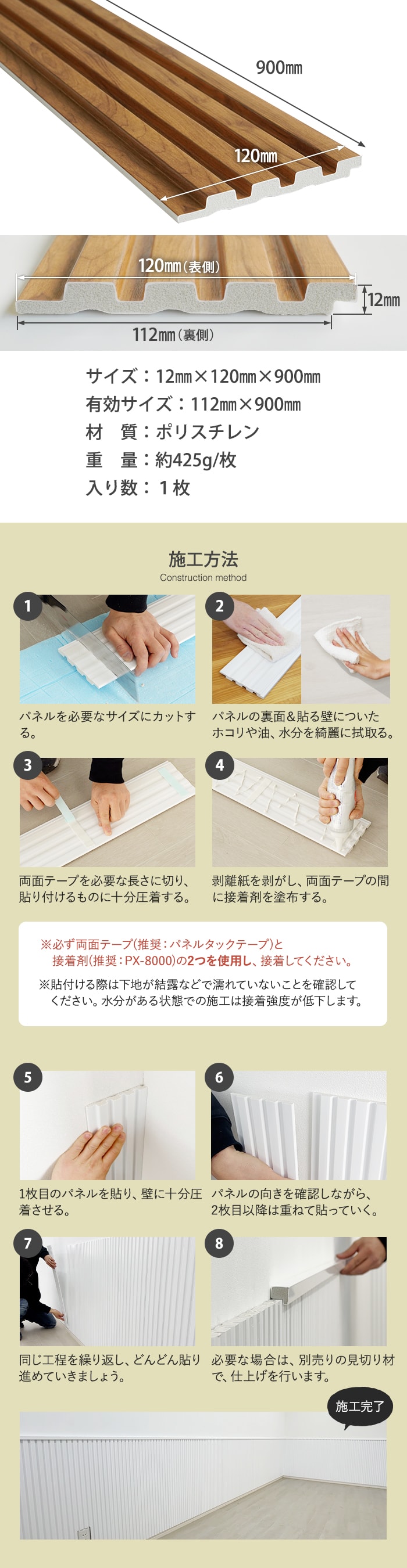 900㎜

120㎜

120㎜(表側)

12㎜

112㎜(裏側)

サイズ：12㎜×120㎜×900㎜
有効サイズ：112㎜×900㎜
材　質：ポリスチレン
重　量：約425g/枚
入り数：１枚

施工方法
Construction method

1
パネルを必要なサイズにカットする。

2
パネルの裏面&貼る壁についたホコリや油、水分を綺麗に拭取る。

3
両面テープを必要な長さに切り、貼り付けるものに十分圧着する。

4
剥離紙を剥がし、両面テープの間に接着剤を塗布する。

※必ず両面テープ(推奨：パネルタックテープ)と接着剤(推奨：PX-8000)の2つを使用し、接着してください。

※貼付ける際は下地が結露などで濡れていないことを確認してください。水分がある状態での施工は接着強度が低下します。

5
1枚目のパネルを貼り、壁に十分圧着させる。

6
パネルの向きを確認しながら、2枚目以降は重ねて貼っていく。

7
同じ工程を繰り返し、どんどん貼り進めていきましょう。

8
必要な場合は、別売りの見切り材で、仕上げを行います。

施工完了