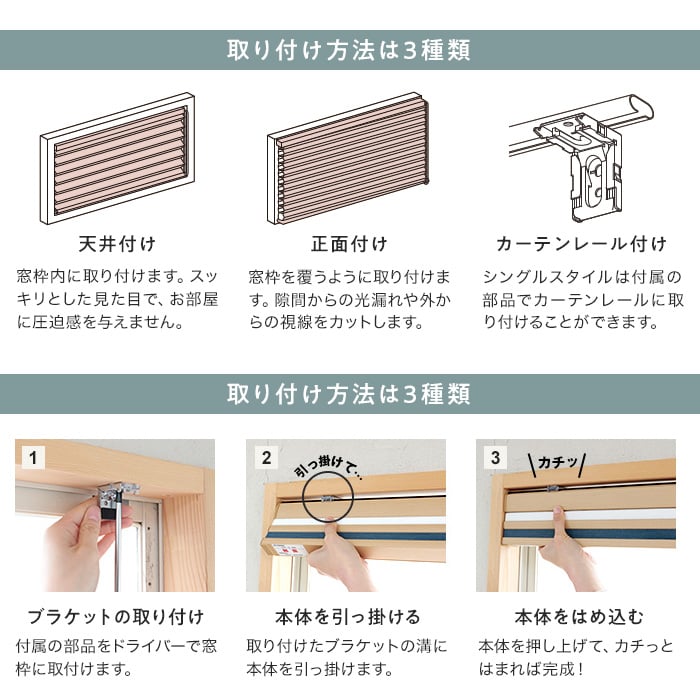 取り付け方法は3種類

天井付け

窓枠内に取り付けます。スッキリとした見た目で、お部屋に圧迫感を与えません。

正面付け

窓枠を覆うように取り付けます。隙間からの光漏れや外からの視線をカットします。

カーテンレール付け

シングルスタイルは付属の部品でカーテンレールに取り付けることができます。

取り付け方法は3種類

1

ブラケットの取り付け

付属の部品をドライバーで窓枠に取付けます。

2

引っ掛けて…

本体を引っ掛ける

取り付けたブラケットの溝に本体を引っ掛けます。

3

カチッ

本体をはめ込む

本体を押し上げて、カチっとはまれば完成！