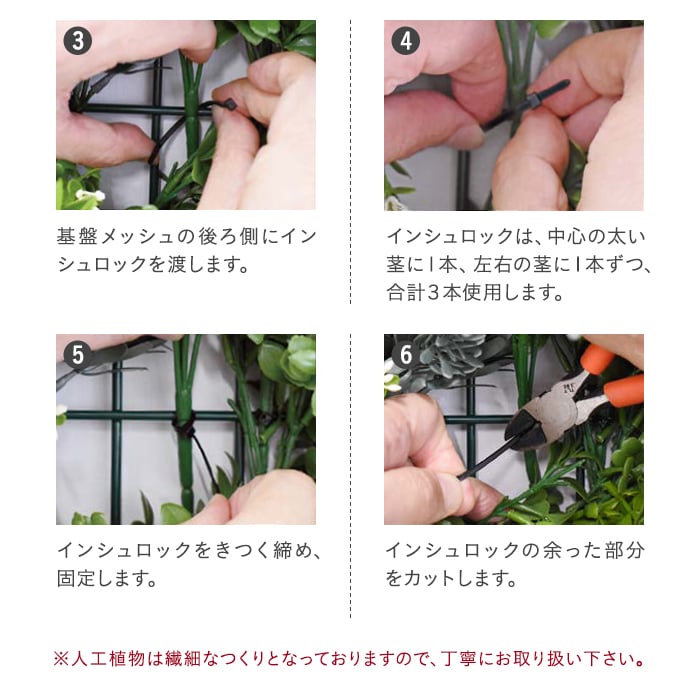 3

基盤メッシュの後ろ側にインシュロックを渡します。

4

インシュロックは、中心の太い茎に1本、左右の茎に1本ずつ、合計3本使用します。

5

インシュロックをきつく締め、固定します。

6

インシュロックの余った部分をカットします。

※人工植物は繊細なつくりとなっておりますので、丁寧にお取り扱い下さい。