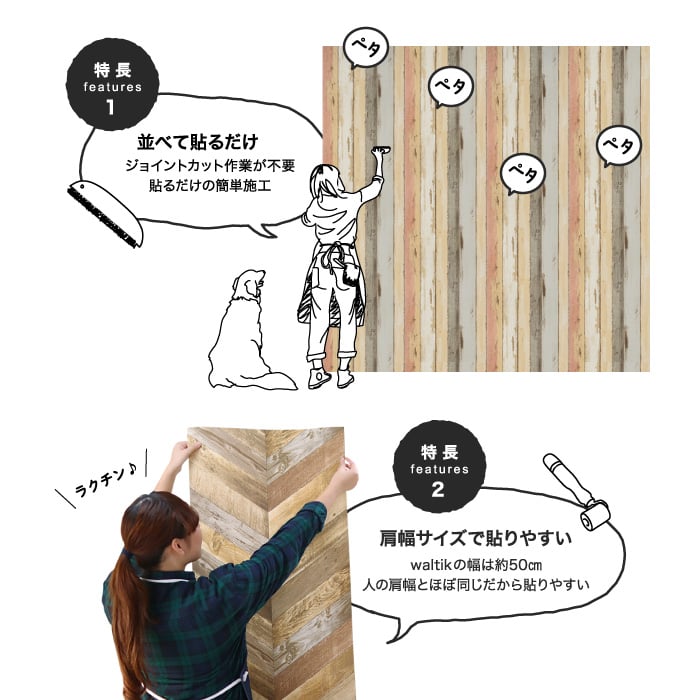 特長
features
1

並べて貼るだけ
ジョイントカット作業が不要
貼るだけの簡単施工

ペタ
ペタ
ペタ
ペタ

ラクチン♪

特長
features
2

肩幅サイズで貼りやすい
waltikの幅は約50㎝
人の肩幅とほぼ同じだから貼りやすい