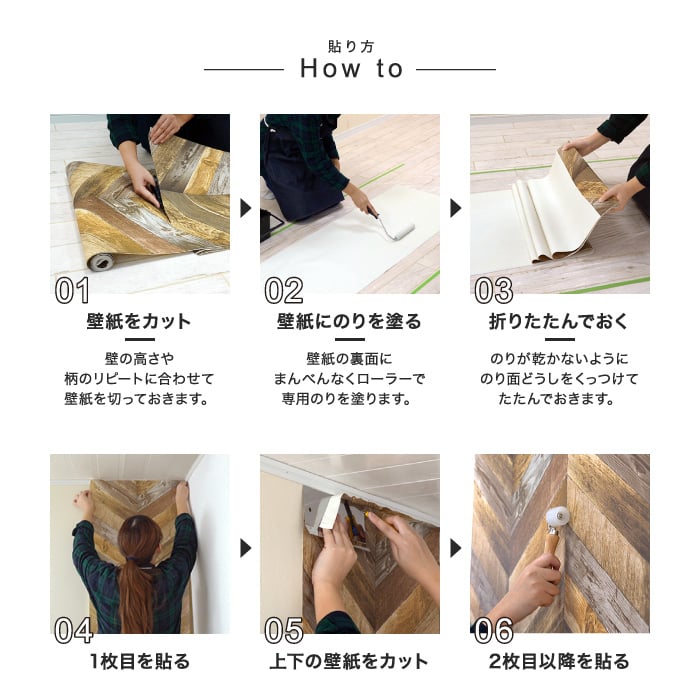 貼り方
How to

01
壁紙をカット
壁の高さや
柄のリピートに合わせて
壁紙を切っておきます。

02
壁紙にのりを塗る
壁紙の裏面に
まんべんなくローラーで
専用のりを塗ります。

03
折りたたんでおく
のりが乾かないように
のり面どうしをくっつけて
たたんでおきます。

04
1枚目を貼る

05
上下の壁紙をカット

06
2枚目以降を貼る