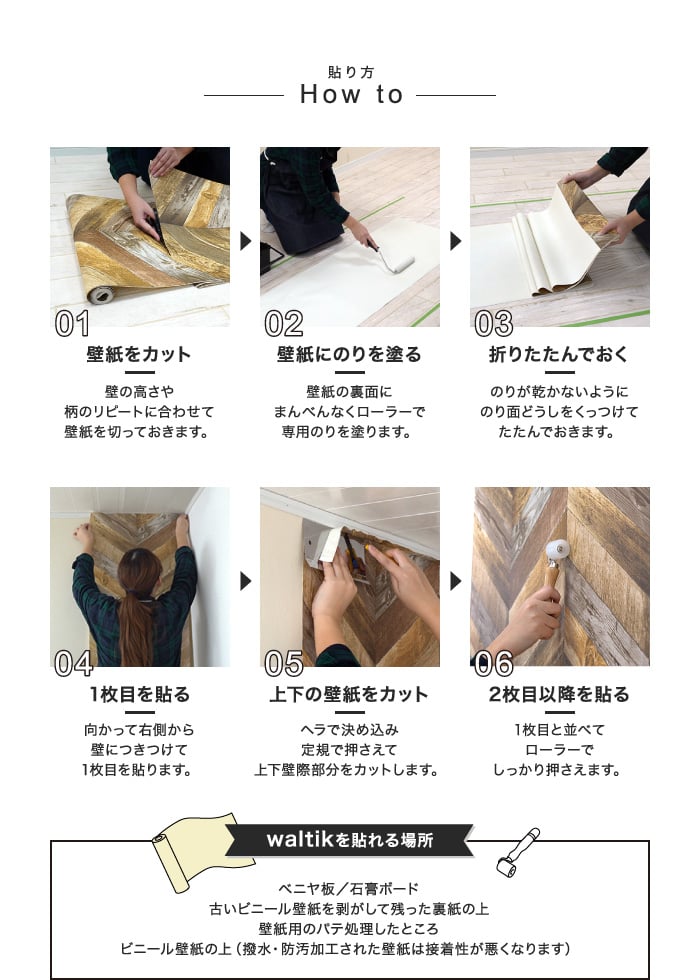 貼り方
How to

01
壁紙をカット
壁の高さや
柄のリピートに合わせて
壁紙を切っておきます。

02
壁紙にのりを塗る
壁紙の裏面に
まんべんなくローラーで
専用のりを塗ります。

03
折りたたんでおく
のりが乾かないように
のり面どうしをくっつけて
たたんでおきます。

04
1枚目を貼る
向かって右側から
壁につきつけて
1枚目を貼ります。

05
上下の壁紙をカット
ヘラで決め込み
定規で押さえて
上下壁際部分をカットします。

06
2枚目以降を貼る
1枚目と並べて
ローラーで
しっかり押さえます。

waltikを貼れる場所
ベニヤ板／石膏ボード
古いビニール壁紙を剥がして残った裏紙の上
壁紙用のパテ処理したところ
ビニール壁紙の上（撥水・防汚加工された壁紙は接着性が悪くなります）