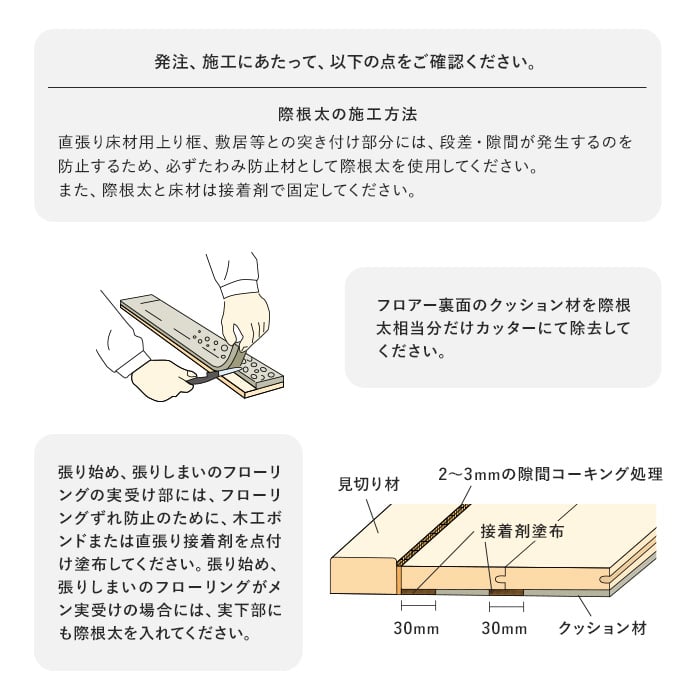 発注、施工にあたって、以下の点をご確認ください。

際根太の施工方法
直張り床材用上り框、敷居等との突き付け部分には、段差・隙間が発生するのを防止するため、必ずたわみ防止材として際根太を使用してください。
また、際根太と床材は接着剤で固定してください。

フロアー裏面のクッション材を際根太相当分だけカッターにて除去してください。

張り始め、張りしまいのフローリングの実受け部には、フローリングずれ防止のために、木工ボンドまたは直張り接着剤を点付け塗布してください。張り始め、張りしまいのフローリングがメン実受けの場合には、実下部にも際根太を入れてください。

見切り材
2〜3mmの隙間コーキング処理
接着剤塗布
30mm
30mm
クッション材