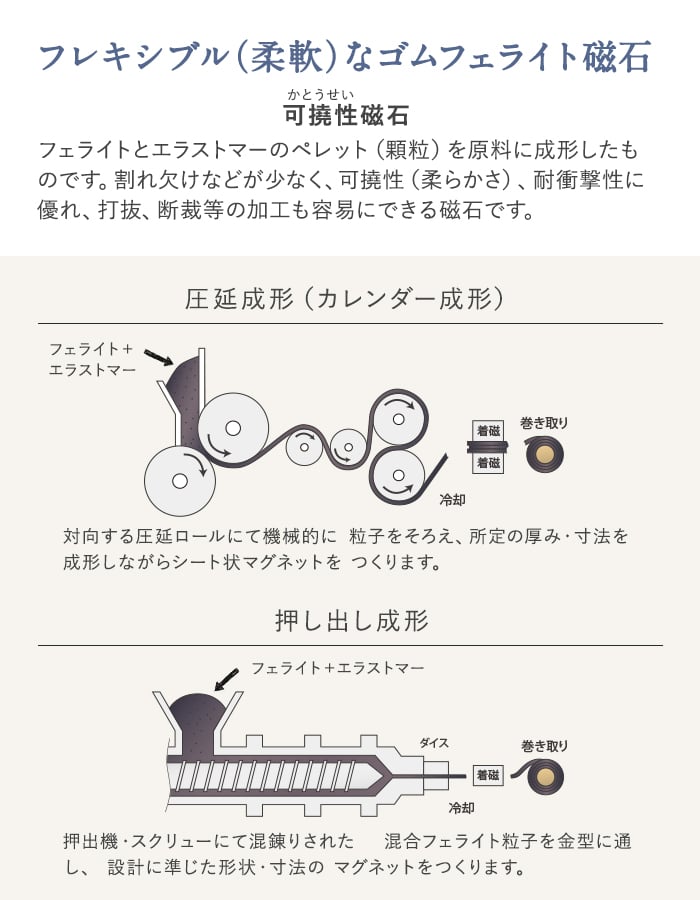 フレキシブル(柔軟)なゴムフェライト磁石

かとうせい
可撓性磁石

フェライトとエラストマーのペレット(顆粒)を原料に成形したものです。割れ欠けなどが少なく、可撓性(柔らかさ)、耐衝撃性に優れ、打抜、断裁等の加工も容易にできる磁石です。

圧延成形(カレンダー成形)

フェライト+エラストマー

着磁

着磁

巻き取り

冷却

対向する圧延ロールにて機械的に 粒子をそろえ、所定の厚み・寸法を成形しながらシート状マグネットを つくります。

押し出し成形

フェライト+エラストマー

ダイス

着磁

巻き取り

冷却

押出機・スクリューにて混錬りされた 混合フェライト粒子を金型に通し、 設計に準じた形状・寸法の マグネットをつくります。