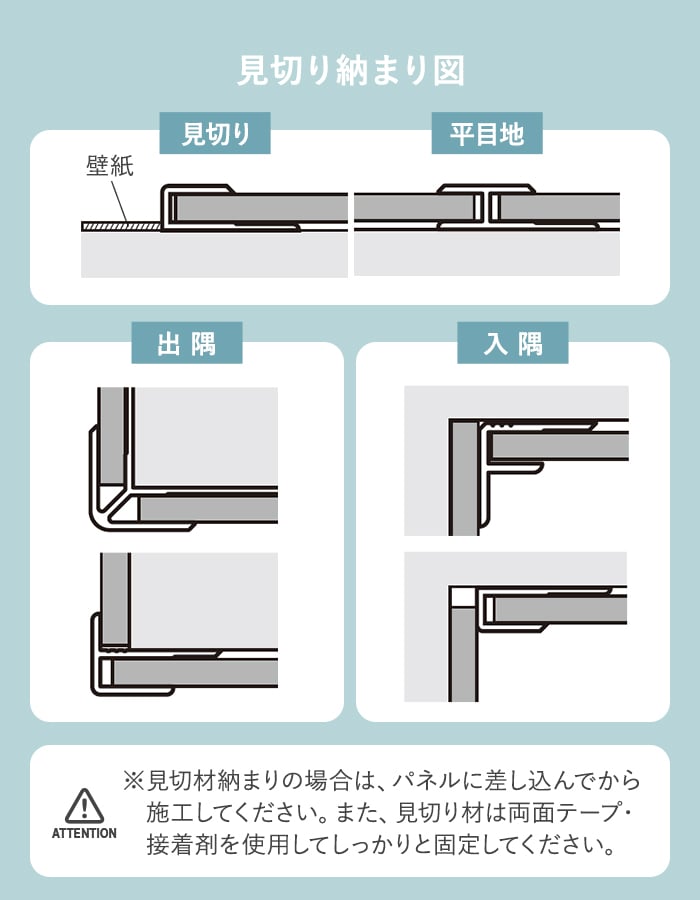 見切り納まり図

見切り

壁紙

平目地

出隅

入隅

ATTENTION

※見切材納まりの場合は、パネルに差し込んでから施工してください。また、見切り材は両面テープ・接着剤を使用してしっかりと固定してください。