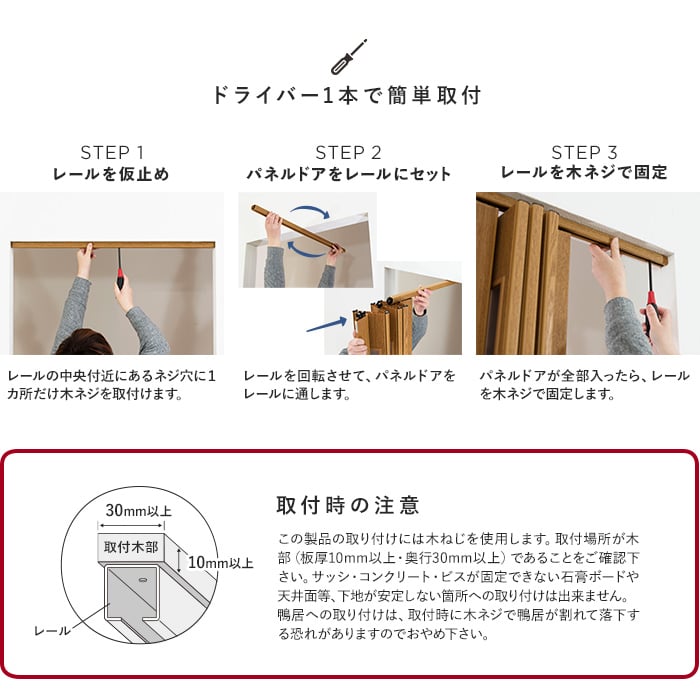 ドライバー1本で簡単取付

STEP 1
レールを仮止め

レールの中央付近にあるネジ穴に1カ所だけ木ネジを取付けます。

STEP 2
パネルドアをレールにセット

レールを回転させて、パネルドアをレールに通します。

STEP 3
レールを木ネジで固定

パネルドアが全部入ったら、レールを木ネジで固定します。

30mm以上
取付木部
10mm以上
レール

取付時の注意

この製品の取り付けには木ねじを使用します。取付場所が木部（板厚10mm以上・奥行30mm以上）であることをご確認下さい。サッシ・コンクリート・ビスが固定できない石膏ボードや天井面等、下地が安定しない箇所への取り付けは出来ません。鴨居への取り付けは、取付時に木ネジで鴨居が割れて落下する恐れがありますのでおやめ下さい。