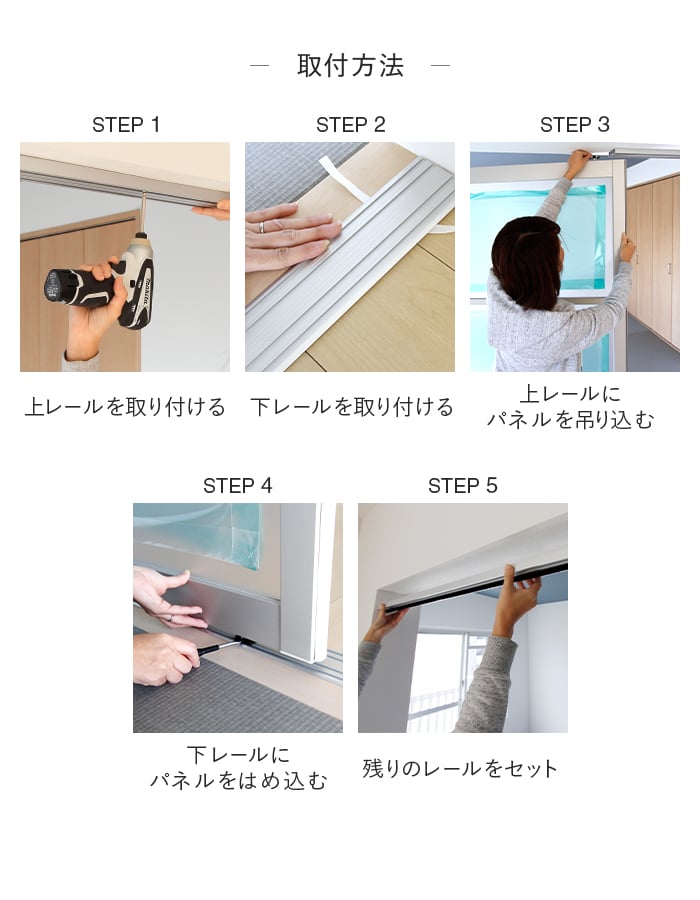 — 取付方法 —

STEP 1

上レールを取り付ける

STEP 2

下レールを取り付ける

STEP 3

上レールに
パネルを吊り込む

STEP 4

下レールに
パネルをはめ込む

STEP 5

残りのレールをセット