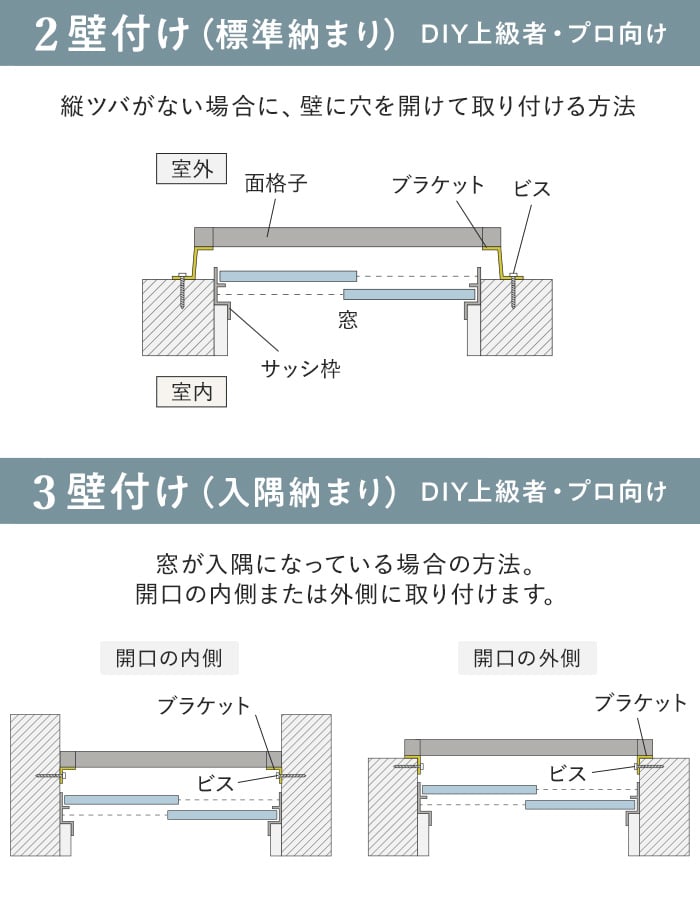 2 壁付け（標準納まり） DIY上級者・プロ向け

縦ツバがない場合に、壁に穴を開けて取り付ける方法

室外

面格子

ブラケット

ビス

窓

サッシ枠

室内

3 壁付け（入隅納まり） DIY上級者・プロ向け

窓が入隅になっている場合の方法。
開口の内側または外側に取り付けます。

開口の内側

ブラケット

ビス

開口の外側

ブラケット

ビス