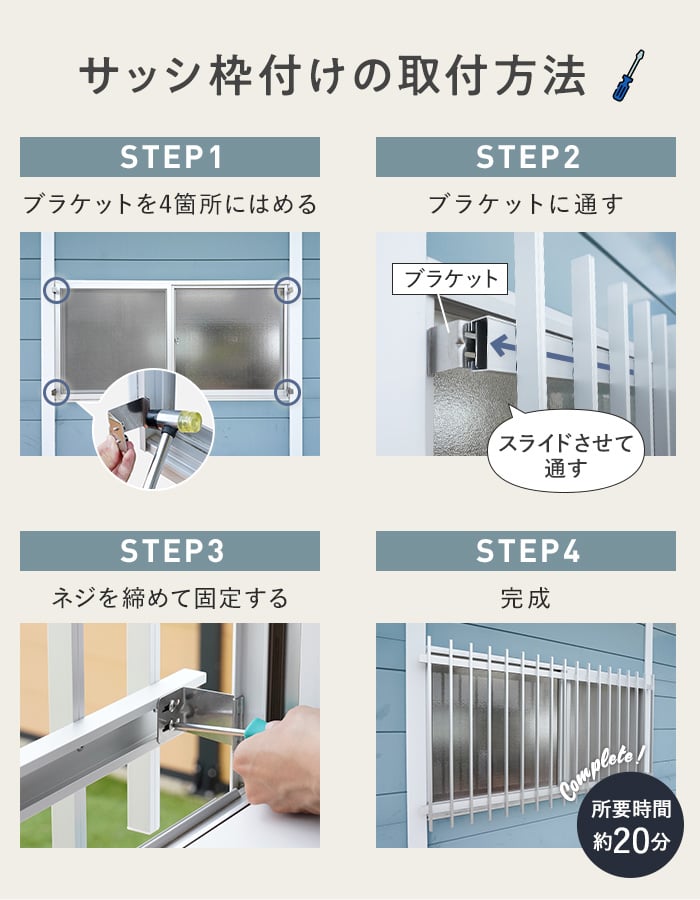 サッシ枠付けの取付方法

STEP1
ブラケットを4箇所にはめる

STEP2
ブラケットに通す

ブラケット

スライドさせて通す

STEP3
ネジを締めて固定する

STEP4
完成

Complete!

所要時間
約20分