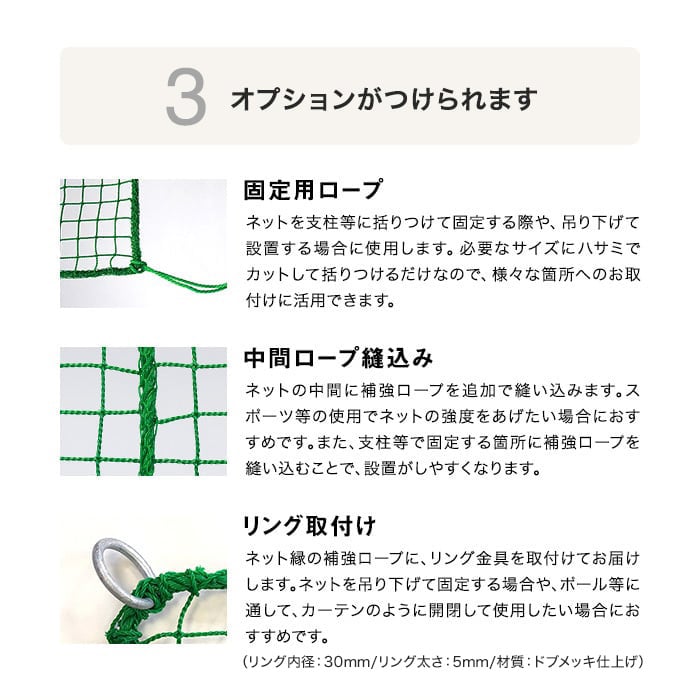 3 オプションがつけられます

固定用ロープ

ネットを支柱等に括りつけて固定する際や、吊り下げて設置する場合に使用します。必要なサイズにハサミでカットして括りつけるだけなので、様々な箇所へのお取付けに活用できます。

中間ロープ縫込み

ネットの中間に補強ロープを追加で縫い込みます。スポーツ等の使用でネットの強度をあげたい場合におすすめです。また、支柱等で固定する箇所に補強ロープを縫い込むことで、設置がしやすくなります。

リング取付け

ネット縁の補強ロープに、リング金具を取付けてお届けします。ネットを吊り下げて固定する場合や、ポール等に通して、カーテンのように開閉して使用したい場合におすすめです。

(リング内径：30mm/リング太さ：5mm/材質：ドブメッキ仕上げ)