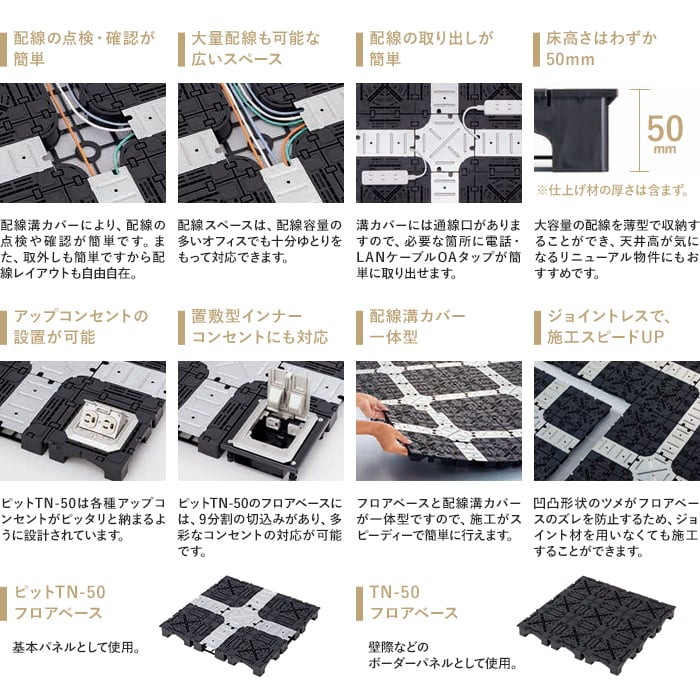 配線の点検・確認が簡単

配線溝カバーにより、配線の点検や確認が簡単です。また、取外しも簡単ですから配線レイアウトも自由自在。

大量配線も可能な広いスペース

配線スペースは、配線容量の多いオフィスでも十分ゆとりをもって対応できます。

配線の取り出しが簡単

溝カバーには通線口がありますので、必要な箇所に電話・LANケーブルOAタップが簡単に取り出せます。

床高さはわずか50mm

50 mm

※仕上げ材の厚さは含まず。

大容量の配線を薄型で収納することができ、天井高が気になるリニューアル物件にもおすすめです。

アップコンセントの設置が可能

ピットTN-50は各種アップコンセントがピッタリと納まるように設計されています。

置敷型インナーコンセントにも対応

ピットTN-50のフロアベースには、9分割の切込みがあり、多彩なコンセントの対応が可能です。

配線溝カバー一体型

フロアベースと配線溝カバーが一体型ですので、施工がスピーディーで簡単に行えます。

ジョイントレスで、施工スピードUP

凹凸形状のツメがフロアベースのズレを防止するため、ジョイント材を用いなくても施工することができます。

ピットTN-50 フロアベース

基本パネルとして使用。

TN-50 フロアベース

壁際などのボーダーパネルとして使用。