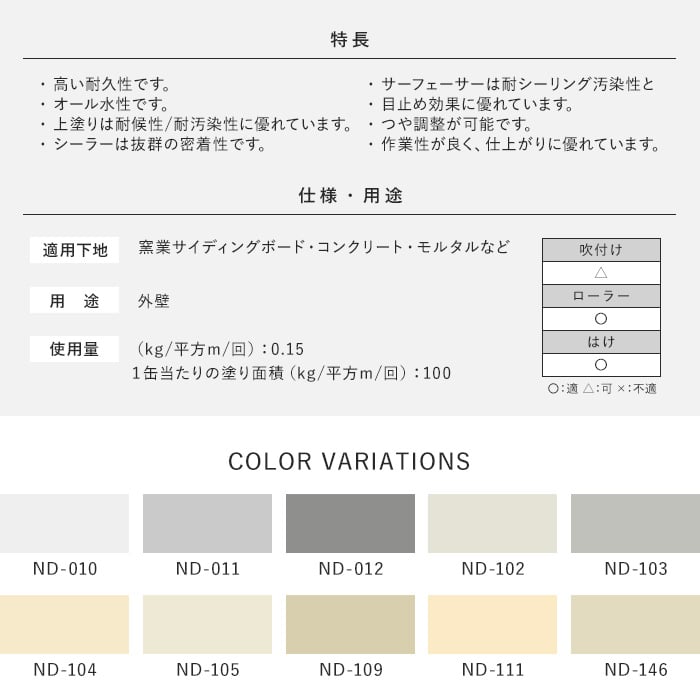 特長

・高い耐久性です。
・オール水性です。
・上塗りは耐候性/耐汚染性に優れています。
・シーラーは抜群の密着性です。

・サーフェーサーは耐シーリング汚染性と
・目止め効果に優れています。
・つや調整が可能です。
・作業性が良く、仕上がりに優れています。

仕様・用途

適用下地　窯業サイディングボード・コンクリート・モルタルなど

用　途　外壁

使用量　（kg/平方m/回）：0.15
1缶当たりの塗り面積（kg/平方m/回）：100

| 吹付け |
|---|
| △ |
| ローラー |
| ○ |
| はけ |
| ○ |

○：適 △：可 ×：不適

COLOR VARIATIONS

ND-010　ND-011　ND-012　ND-102　ND-103

ND-104　ND-105　ND-109　ND-111　ND-146