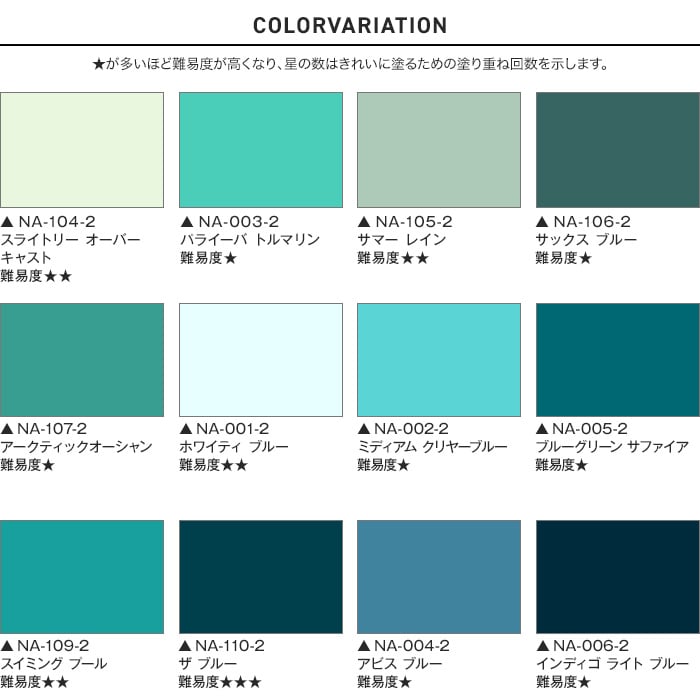 COLORVARIATION

★が多いほど難易度が高くなり、星の数はきれいに塗るための塗り重ね回数を示します。

▲ NA-104-2
スライトリー オーバーキャスト
難易度★★

▲ NA-003-2
パライーバ トルマリン
難易度★

▲ NA-105-2
サマー レイン
難易度★★

▲ NA-106-2
サックス ブルー
難易度★

▲ NA-107-2
アークティックオーシャン
難易度★

▲ NA-001-2
ホワイティ ブルー
難易度★★

▲ NA-002-2
ミディアム クリヤーブルー
難易度★

▲ NA-005-2
ブルーグリーン サファイア
難易度★

▲ NA-109-2
スイミング プール
難易度★★

▲ NA-110-2
ザ ブルー
難易度★★★

▲ NA-004-2
アビス ブルー
難易度★

▲ NA-006-2
インディゴ ライト ブルー
難易度★