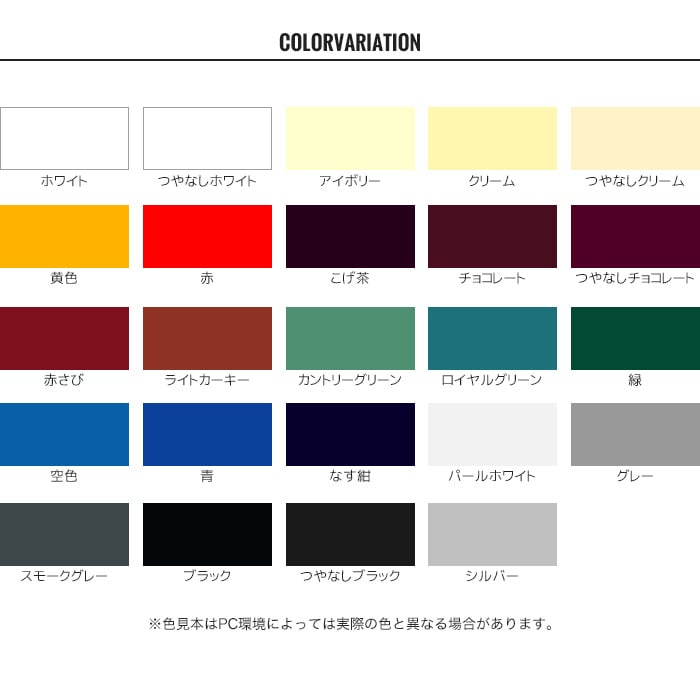 COLORVARIATION

ホワイト
つやなしホワイト
アイボリー
クリーム
つやなしクリーム

黄色
赤
こげ茶
チョコレート
つやなしチョコレート

赤さび
ライトカーキー
カントリーグリーン
ロイヤルグリーン
緑

空色
青
なす紺
パールホワイト
グレー

スモークグレー
ブラック
つやなしブラック
シルバー

※色見本はPC環境によっては実際の色と異なる場合があります。