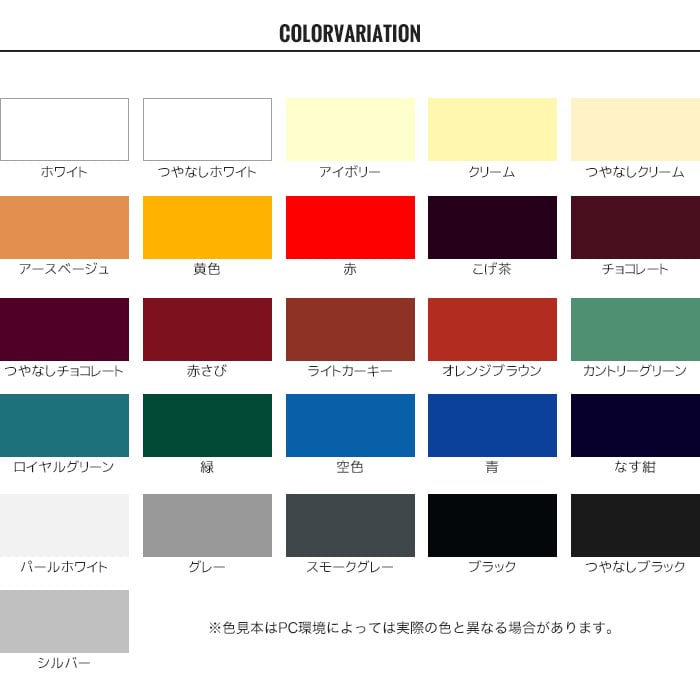 COLORVARIATION

ホワイト

つやなしホワイト

アイボリー

クリーム

つやなしクリーム

アースベージュ

黄色

赤

こげ茶

チョコレート

つやなしチョコレート

赤さび

ライトカーキー

オレンジブラウン

カントリーグリーン

ロイヤルグリーン

緑

空色

青

なす紺

パールホワイト

グレー

スモークグレー

ブラック

つやなしブラック

シルバー

※色見本はPC環境によっては実際の色と異なる場合があります。