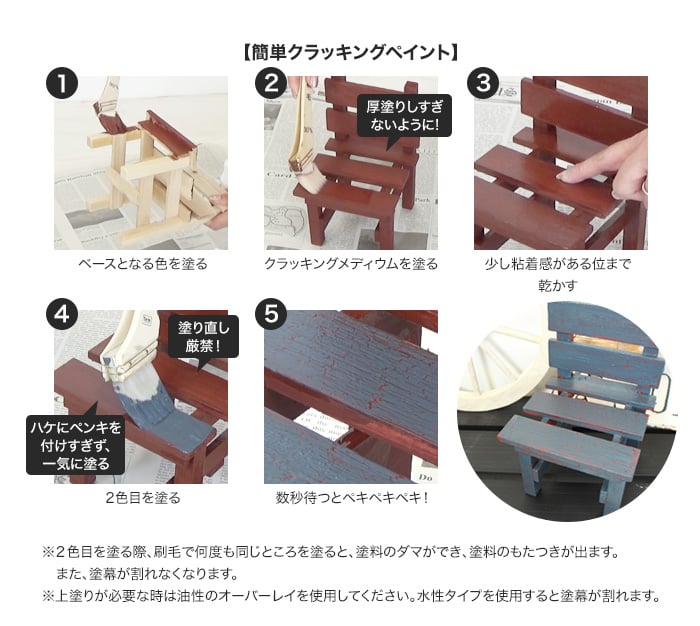 【簡単クラッキングペイント】

1
ベースとなる色を塗る

2
厚塗りしすぎないように!
クラッキングメディウムを塗る

3
少し粘着感がある位まで乾かす

4
塗り直し厳禁!
ハケにペンキを付けすぎず、一気に塗る
2色目を塗る

5
数秒待つとペキペキペキ!

※2色目を塗る際、刷毛で何度も同じところを塗ると、塗料のダマができ、塗料のもたつきが出ます。また、塗幕が割れなくなります。
※上塗りが必要な時は油性のオーバーレイを使用してください。水性タイプを使用すると塗幕が割れます。