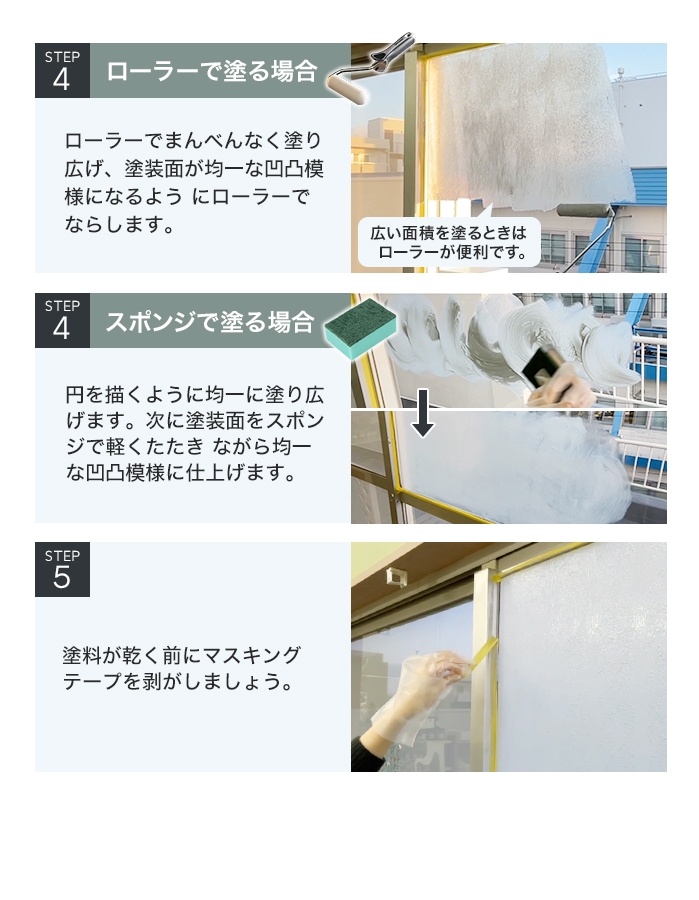 STEP 4

ローラーで塗る場合

ローラーでまんべんなく塗り広げ、塗装面が均一な凹凸模様になるよう にローラーでならします。

広い面積を塗るときはローラーが便利です。

STEP 4

スポンジで塗る場合

円を描くように均一に塗り広げます。次に塗装面をスポンジで軽くたたき ながら均一な凹凸模様に仕上げます。

STEP 5

塗料が乾く前にマスキングテープを剥がしましょう。