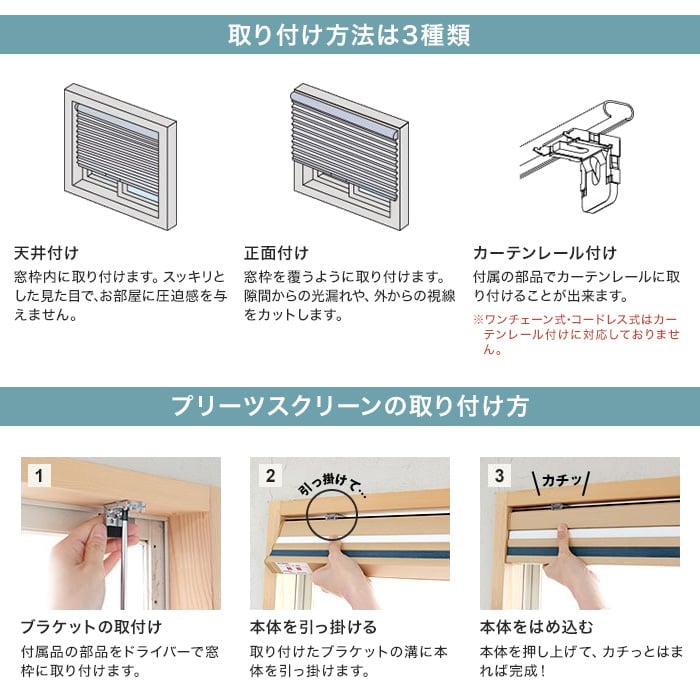 取り付け方法は3種類

天井付け

窓枠内に取り付けます。スッキリとした見た目で､お部屋に圧迫感を与えません。

正面付け

窓枠を覆うように取り付けます。隙間からの光漏れや、外からの視線をカットします。

カーテンレール付け

付属の部品でカーテンレールに取り付けることが出来ます。

※ワンチェーン式･コードレス式はカーテンレール付けに対応しておりません。

プリーツスクリーンの取り付け方

1

ブラケットの取付け

付属品の部品をドライバーで窓枠に取り付けます。

2

引っ掛けて…

本体を引っ掛ける

取り付けたブラケットの溝に本体を引っ掛けます。

3

カチッ

本体をはめ込む

本体を押し上げて、カチっとはまれば完成！