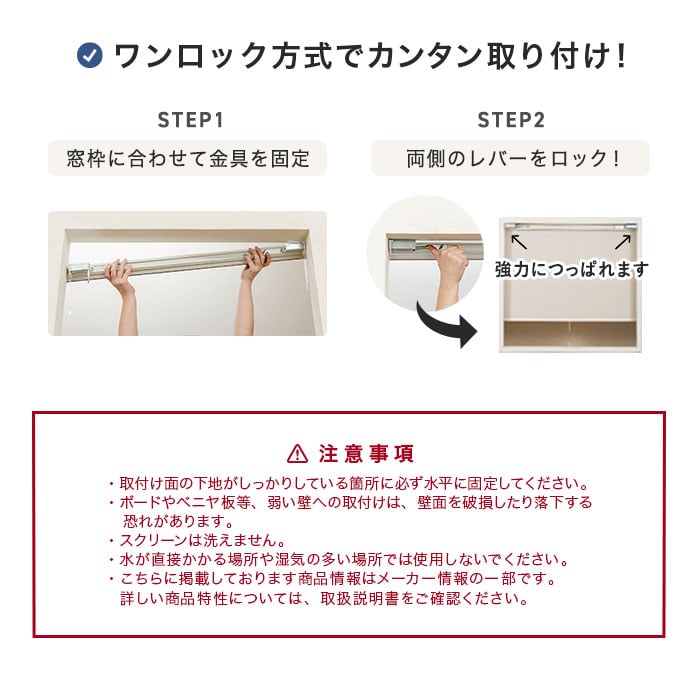 ワンロック方式でカンタン取り付け！

STEP1

窓枠に合わせて金具を固定

STEP2

両側のレバーをロック！

強力につっぱれます

注意事項

・取付け面の下地がしっかりしている箇所に必ず水平に固定してください。
・ボードやベニヤ板等、弱い壁への取付けは、壁面を破損したり落下する恐れがあります。
・スクリーンは洗えません。
・水が直接かかる場所や湿気の多い場所では使用しないでください。
・こちらに掲載しております商品情報はメーカー情報の一部です。詳しい商品特性については、取扱説明書をご確認ください。