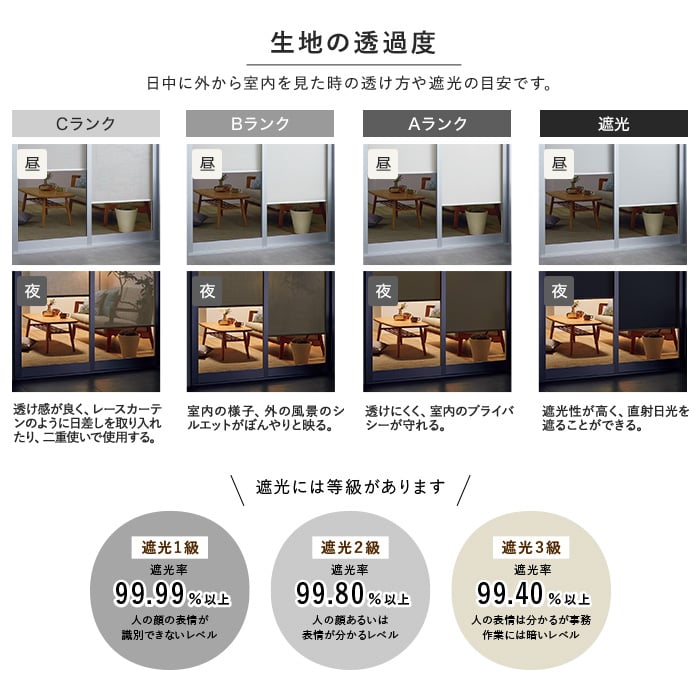 生地の透過度

日中に外から室内を見た時の透け方や遮光の目安です。

Cランク

昼

夜

透け感が良く、レースカーテンのように日差しを取り入れたり、二重使いで使用する。

Bランク

昼

夜

室内の様子、外の風景のシルエットがぼんやりと映る。

Aランク

昼

夜

透けにくく、室内のプライバシーが守れる。

遮光

昼

夜

遮光性が高く、直射日光を遮ることができる。

遮光には等級があります

遮光1級
遮光率
99.99%以上
人の顔の表情が識別できないレベル

遮光2級
遮光率
99.80%以上
人の顔あるいは表情が分かるレベル

遮光3級
遮光率
99.40%以上
人の表情は分かるが事務作業には暗いレベル