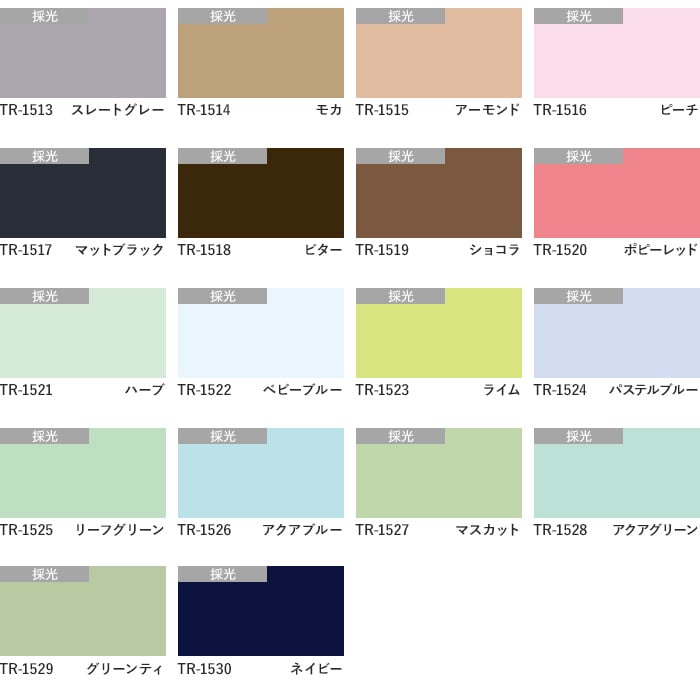 採光
TR-1513 スレートグレー

採光
TR-1514 モカ

採光
TR-1515 アーモンド

採光
TR-1516 ピーチ

採光
TR-1517 マットブラック

採光
TR-1518 ビター

採光
TR-1519 ショコラ

採光
TR-1520 ポピーレッド

採光
TR-1521 ハーブ

採光
TR-1522 ベビーブルー

採光
TR-1523 ライム

採光
TR-1524 パステルブルー

採光
TR-1525 リーフグリーン

採光
TR-1526 アクアブルー

採光
TR-1527 マスカット

採光
TR-1528 アクアグリーン

採光
TR-1529 グリーンティ

採光
TR-1530 ネイビー