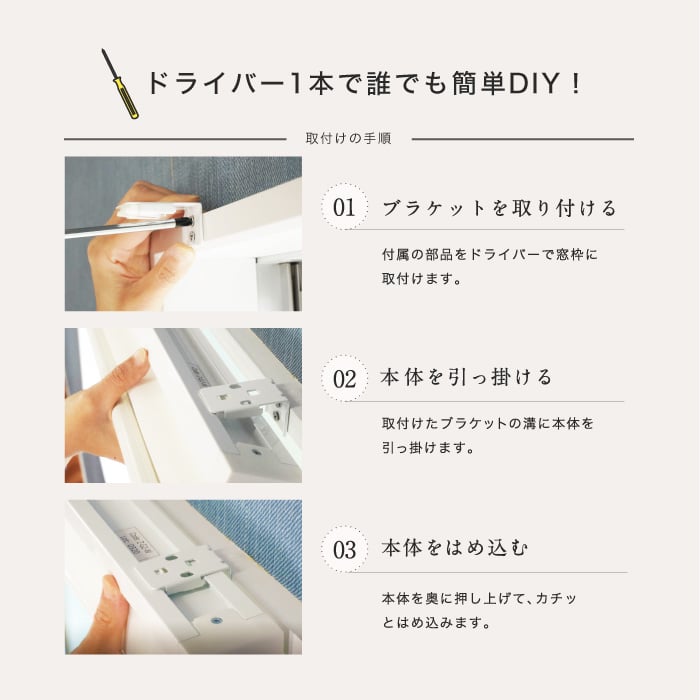 ドライバー1本で誰でも簡単DIY！

取付けの手順

01 ブラケットを取り付ける

付属の部品をドライバーで窓枠に取付けます。

02 本体を引っ掛ける

取付けたブラケットの溝に本体を引っ掛けます。

03 本体をはめ込む

本体を奥に押し上げて、カチッとはめ込みます。