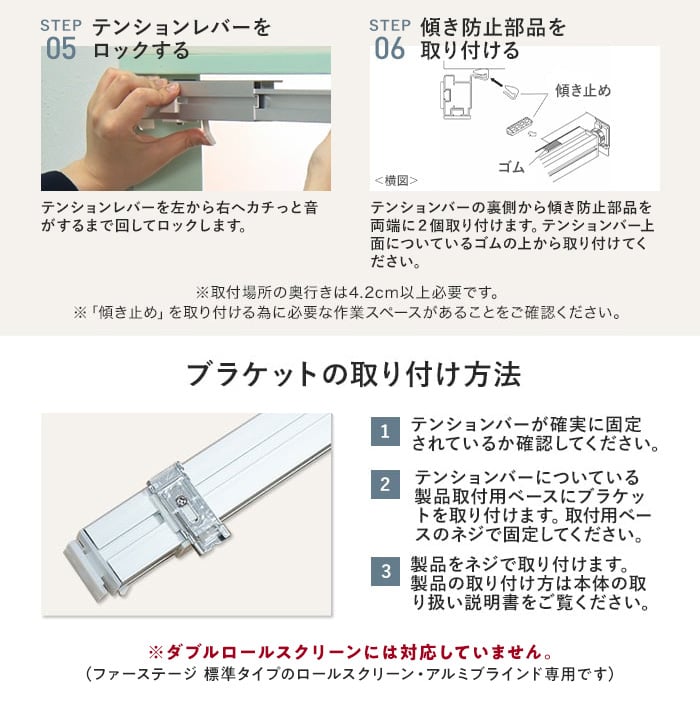 STEP 05 テンションレバーをロックする

テンションレバーを左から右へカチっと音がするまで回してロックします。

STEP 06 傾き防止部品を取り付ける

傾き止め

ゴム

<横図>

テンションバーの裏側から傾き防止部品を両端に2個取り付けます。テンションバー上面についているゴムの上から取り付けてください。

※取付場所の奥行きは4.2cm以上必要です。
※「傾き止め」を取り付ける為に必要な作業スペースがあることをご確認ください。

ブラケットの取り付け方法

1 テンションバーが確実に固定されているか確認してください。

2 テンションバーについている製品取付用ベースにブラケットを取り付けます。取付用ベースのネジで固定してください。

3 製品をネジで取り付けます。製品の取り付け方は本体の取り扱い説明書をご覧ください。

※ダブルロールスクリーンには対応していません。
(ファーステージ 標準タイプのロールスクリーン・アルミブラインド専用です)