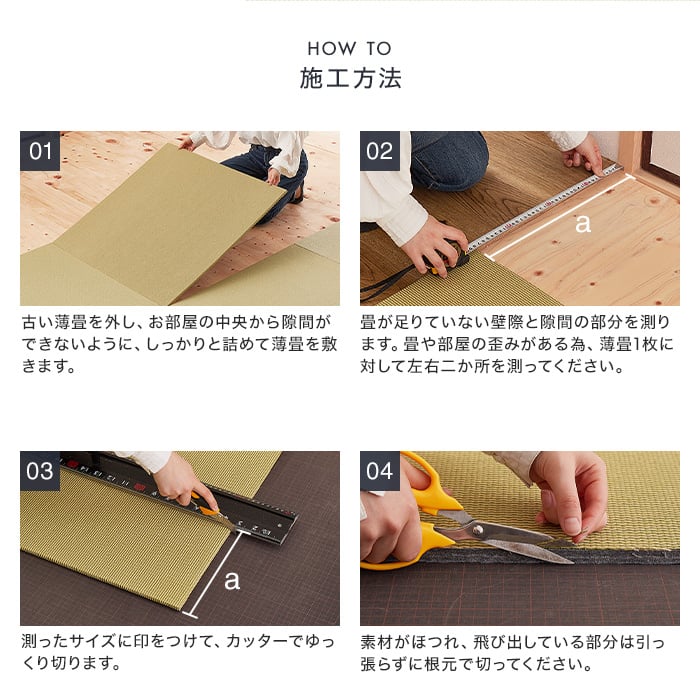 HOW TO
施工方法

01

古い薄畳を外し、お部屋の中央から隙間ができないように、しっかりと詰めて薄畳を敷きます。

02

a

畳が足りていない壁際と隙間の部分を測ります。畳や部屋の歪みがある為、薄畳1枚に対して左右二か所を測ってください。

03

a

測ったサイズに印をつけて、カッターでゆっくり切ります。

04

素材がほつれ、飛び出している部分は引っ張らずに根元で切ってください。