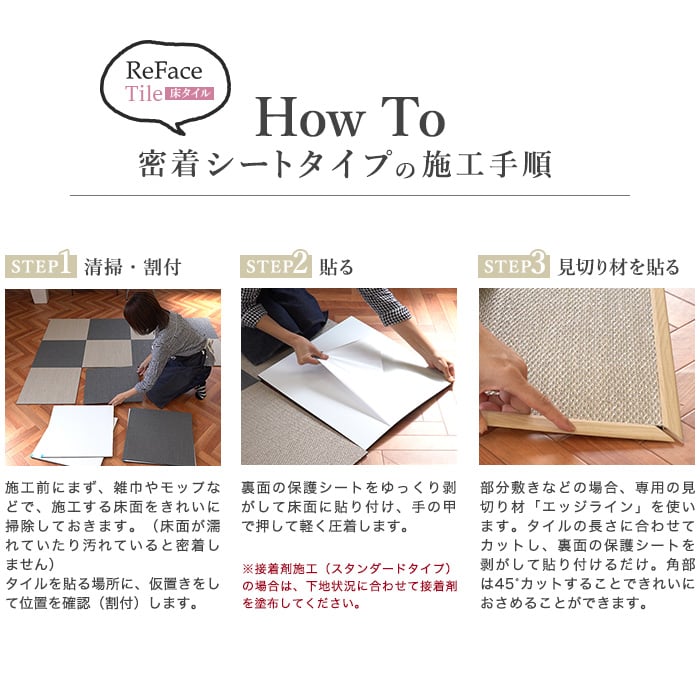 ReFace
Tile 床タイル

How To
密着シートタイプの施工手順

STEP1 清掃・割付

施工前にまず、雑巾やモップなどで、施工する床面をきれいに掃除しておきます。（床面が濡れていたり汚れていると密着しません）
タイルを貼る場所に、仮置きをして位置を確認（割付）します。

STEP2 貼る

裏面の保護シートをゆっくり剥がして床面に貼り付け、手の甲で押して軽く圧着します。

※接着剤施工（スタンダードタイプ）の場合は、下地状況に合わせて接着剤を塗布してください。

STEP3 見切り材を貼る

部分敷きなどの場合、専用の見切り材「エッジライン」を使います。タイルの長さに合わせてカットし、裏面の保護シートを剥がして貼り付けるだけ。角部は45°カットすることできれいにおさめることができます。