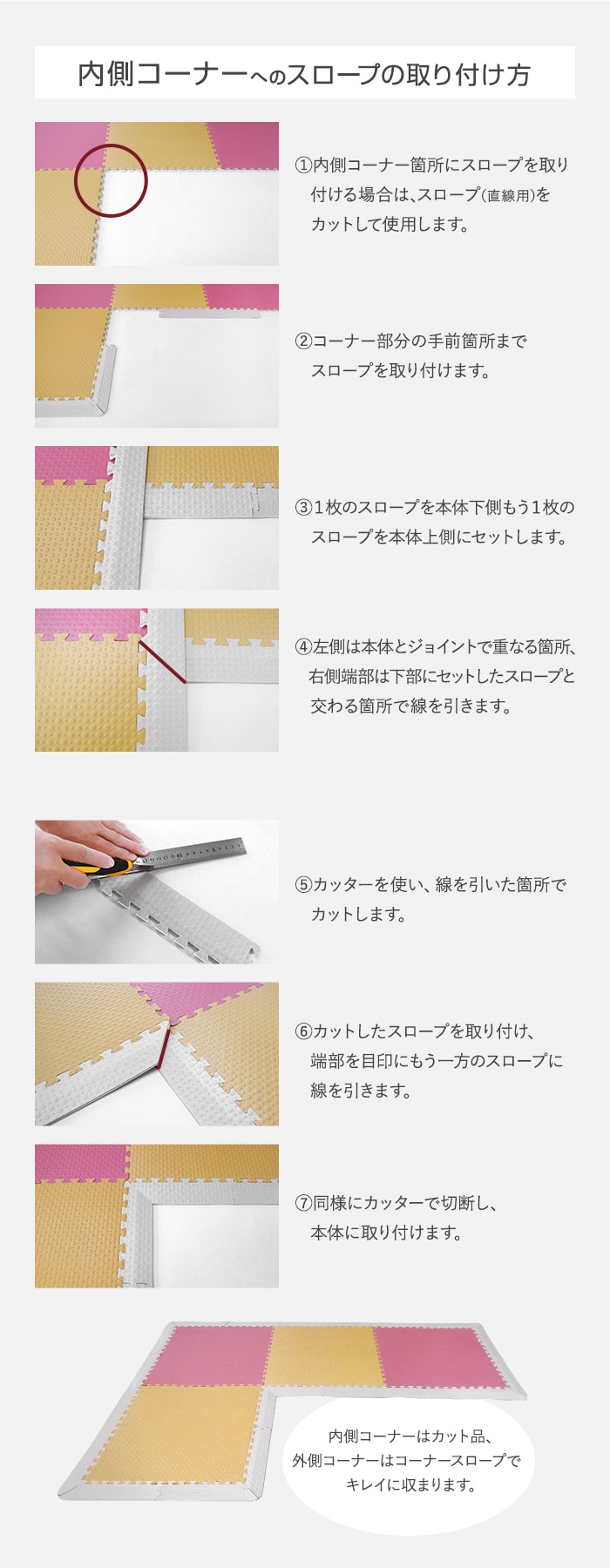 内側コーナーへのスロープの取り付け方

①内側コーナー箇所にスロープを取り付ける場合は、スロープ(直線用)をカットして使用します。

②コーナー部分の手前箇所までスロープを取り付けます。

③1枚のスロープを本体下側もう1枚のスロープを本体上側にセットします。

④左側は本体とジョイントで重なる箇所、右側端部は下部にセットしたスロープと交わる箇所で線を引きます。

⑤カッターを使い、線を引いた箇所でカットします。

⑥カットしたスロープを取り付け、端部を目印にもう一方のスロープに線を引きます。

⑦同様にカッターで切断し、本体に取り付けます。

内側コーナーはカット品、外側コーナーはコーナースロープでキレイに収まります。