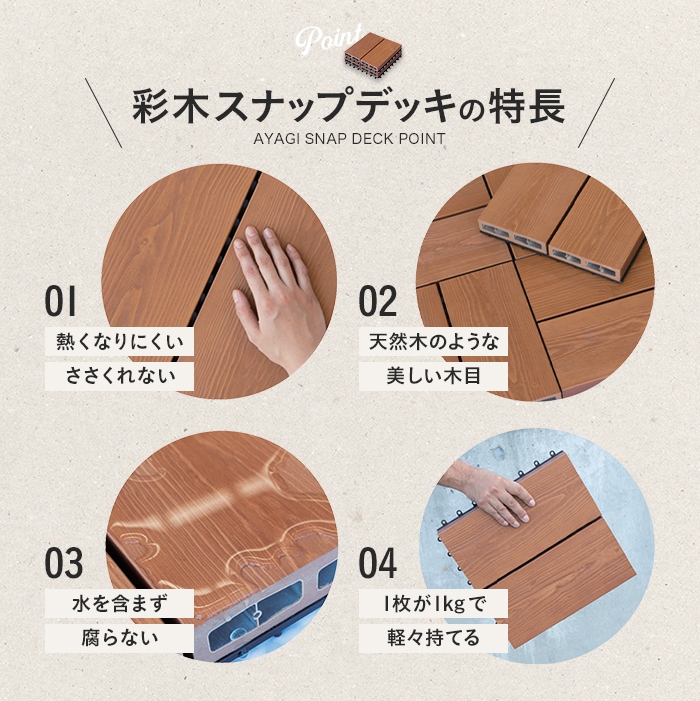 Point

彩木スナップデッキの特長

AYAGI SNAP DECK POINT

01

熱くなりにくい

ささくれない

02

天然木のような

美しい木目

03

水を含まず

腐らない

04

1枚が1kgで

軽々持てる