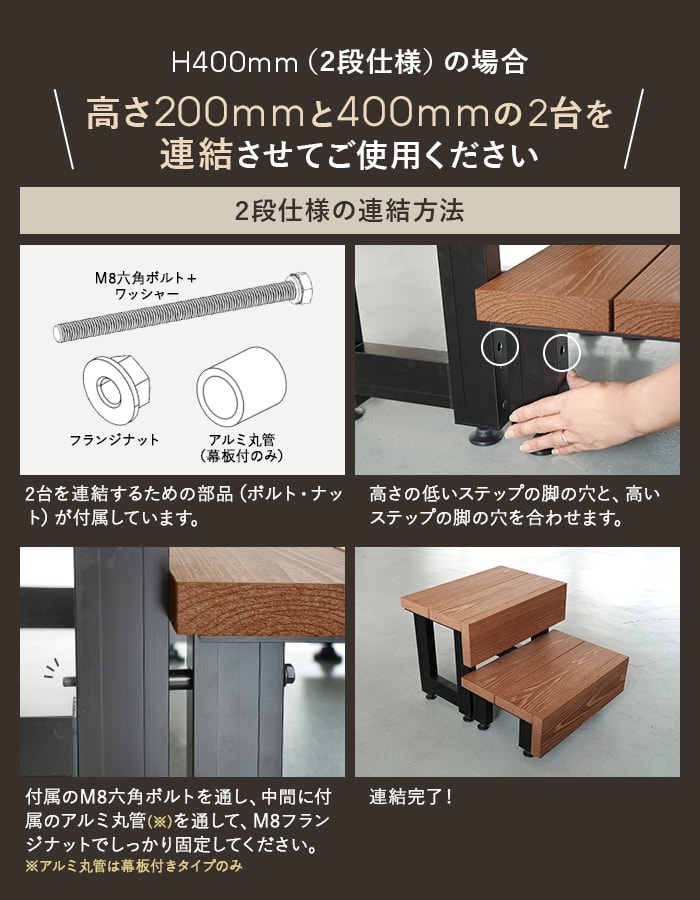 H400mm（2段仕様）の場合

高さ200mmと400mmの2台を連結させてご使用ください

2段仕様の連結方法

M8六角ボルト＋ワッシャー

フランジナット

アルミ丸管（幕板付のみ）

2台を連結するための部品（ボルト・ナット）が付属しています。

高さの低いステップの脚の穴と、高いステップの脚の穴を合わせます。

付属のM8六角ボルトを通し、中間に付属のアルミ丸管(※)を通して、M8フランジナットでしっかり固定してください。
※アルミ丸管は幕板付きタイプのみ

連結完了！