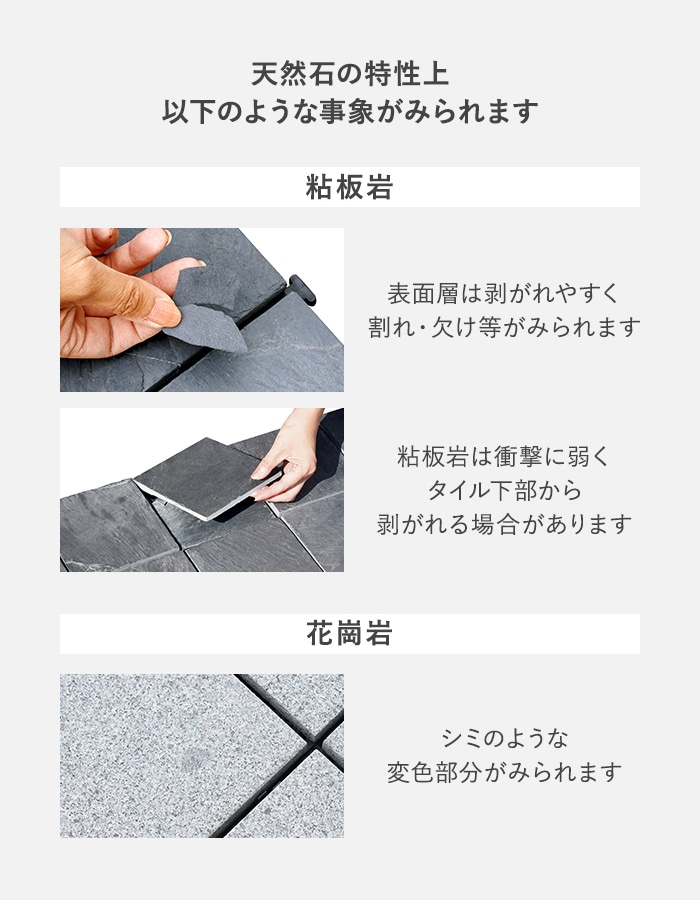 天然石の特性上
以下のような事象がみられます

粘板岩

表面層は剥がれやすく
割れ・欠け等がみられます

粘板岩は衝撃に弱く
タイル下部から
剥がれる場合があります

花崗岩

シミのような
変色部分がみられます