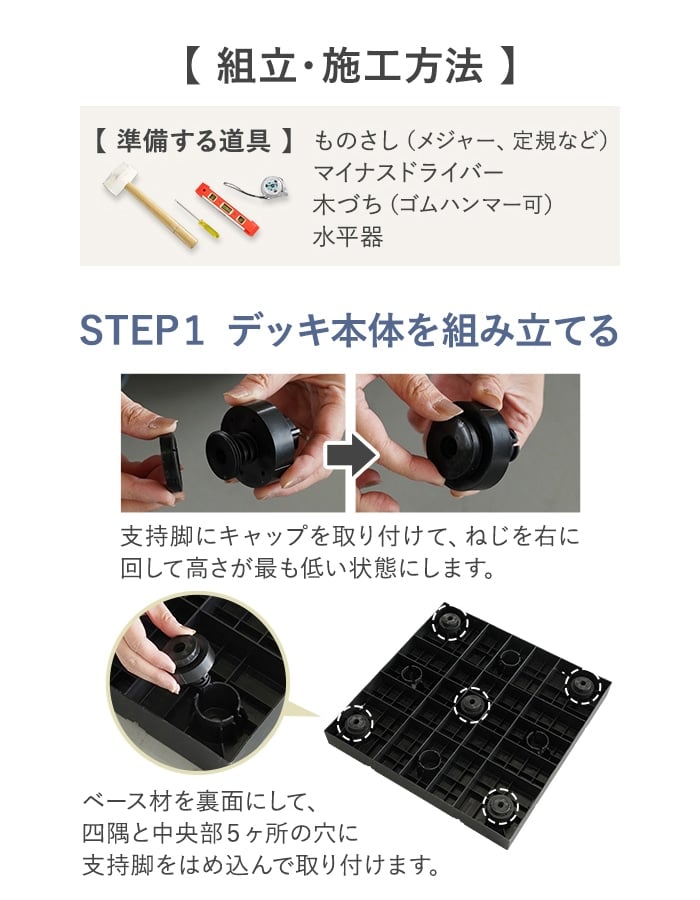 【 組立・施工方法 】

【 準備する道具 】 ものさし（メジャー、定規など）
マイナスドライバー
木づち（ゴムハンマー可）
水平器

STEP1 デッキ本体を組み立てる

支持脚にキャップを取り付けて、ねじを右に回して高さが最も低い状態にします。

ベース材を裏面にして、四隅と中央部5ヶ所の穴に支持脚をはめ込んで取り付けます。