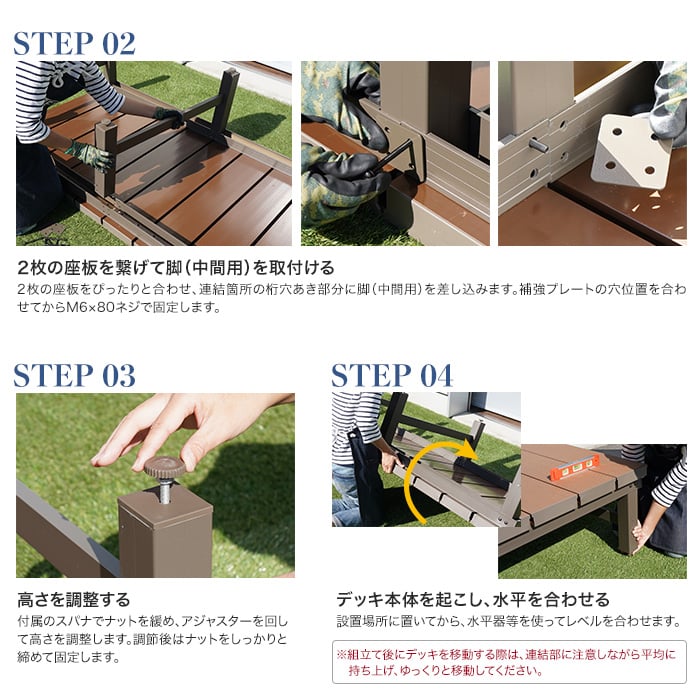 STEP 02

2枚の座板を繋げて脚(中間用)を取付ける
2枚の座板をぴったりと合わせ、連結箇所の桁穴あき部分に脚(中間用)を差し込みます。補強プレートの穴位置を合わせてからM6×80ネジで固定します。

STEP 03

高さを調整する
付属のスパナでナットを緩め、アジャスターを回して高さを調整します。調節後はナットをしっかりと締めて固定します。

STEP 04

デッキ本体を起こし、水平を合わせる
設置場所に置いてから、水平器等を使ってレベルを合わせます。

※組立て後にデッキを移動する際は、連結部に注意しながら平均に持ち上げ、ゆっくりと移動してください。